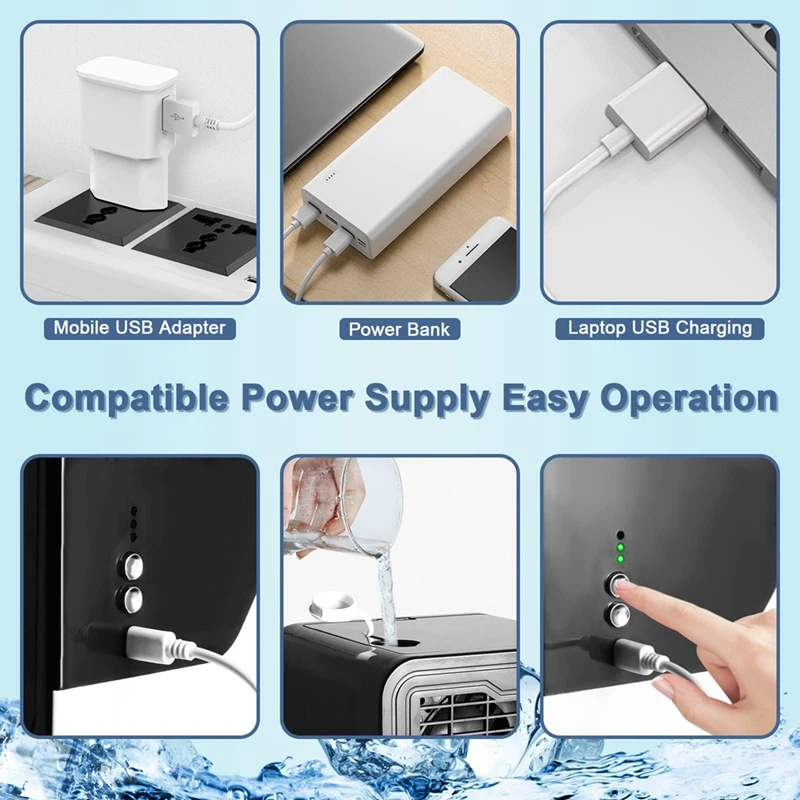 Mobile USB Adapter

Power Bank

Laptop USB Charging

Compatible Power Supply Easy Operation