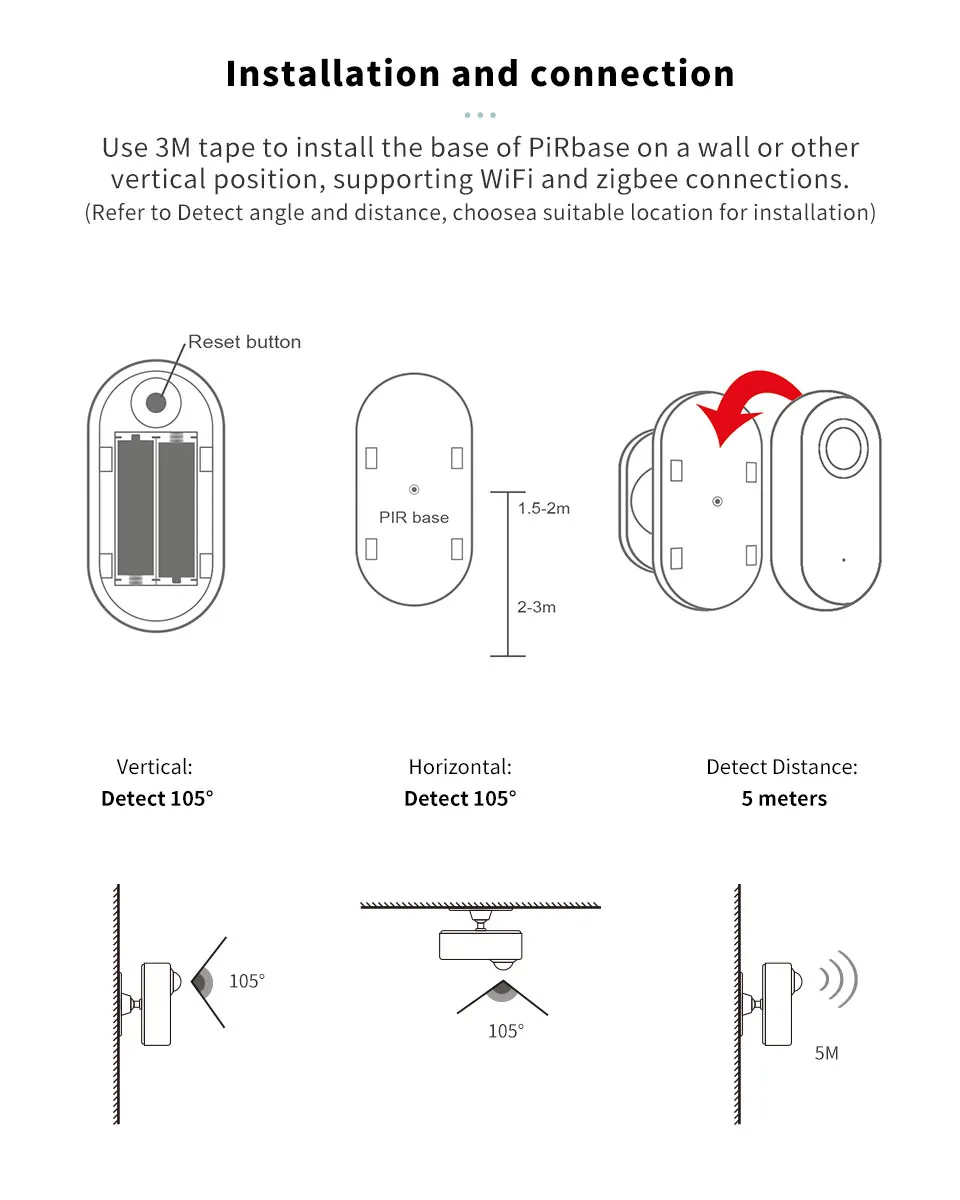 Installation and connection

Use 3M tape to install the base of PiRbase on a wall or other vertical position, supporting WiFi and zigbee connections.
(Refer to Detect angle and distance, choosea suitable location for installation)

Reset button

PIR base

1.5-2m

2-3m

Vertical:
Detect 105°

Horizontal:
Detect 105°

Detect Distance:
5 meters

105°

105°

5M