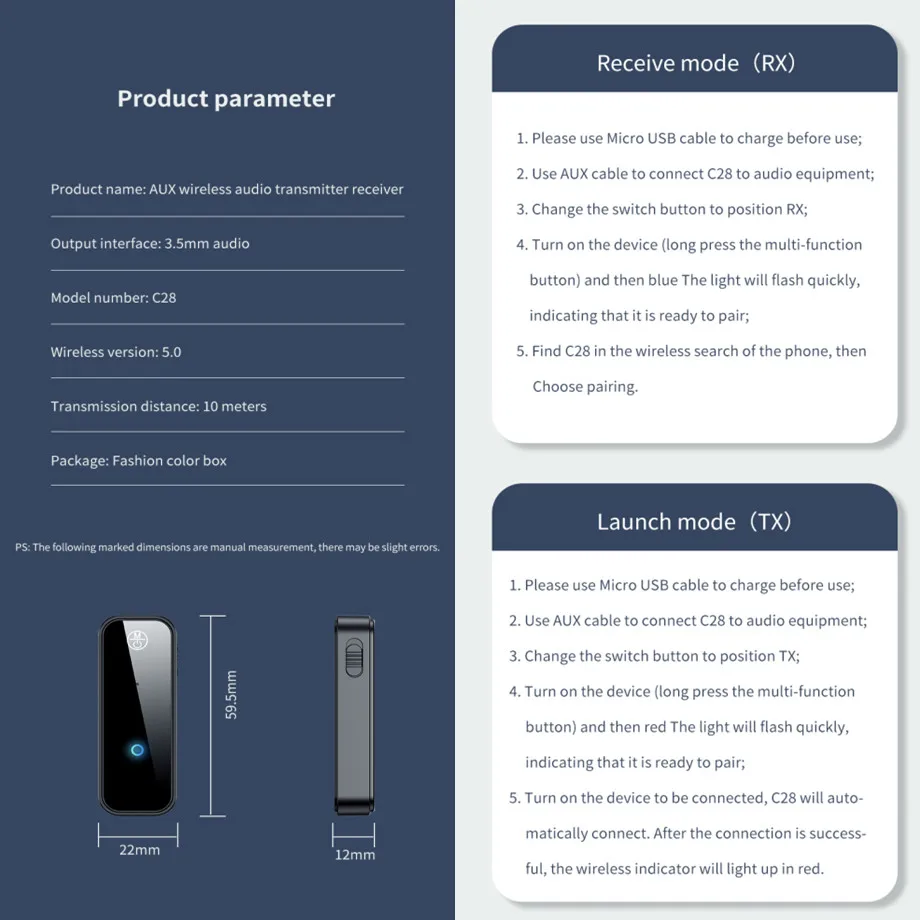 Product parameter

Product name: AUX wireless audio transmitter receiver

Output interface: 3.5mm audio

Model number: C28

Wireless version: 5.0

Transmission distance: 10 meters

Package: Fashion color box

PS: The following marked dimensions are manual measurement, there may be slight errors.

59.5mm

22mm

12mm

Receive mode（RX）

1. Please use Micro USB cable to charge before use;
2. Use AUX cable to connect C28 to audio equipment;
3. Change the switch button to position RX;
4. Turn on the device (long press the multi-function button) and then blue The light will flash quickly, indicating that it is ready to pair;
5. Find C28 in the wireless search of the phone, then Choose pairing.

Launch mode（TX）

1. Please use Micro USB cable to charge before use;
2. Use AUX cable to connect C28 to audio equipment;
3. Change the switch button to position TX;
4. Turn on the device (long press the multi-function button) and then red The light will flash quickly, indicating that it is ready to pair;
5. Turn on the device to be connected, C28 will automatically connect. After the connection is successful, the wireless indicator will light up in red.