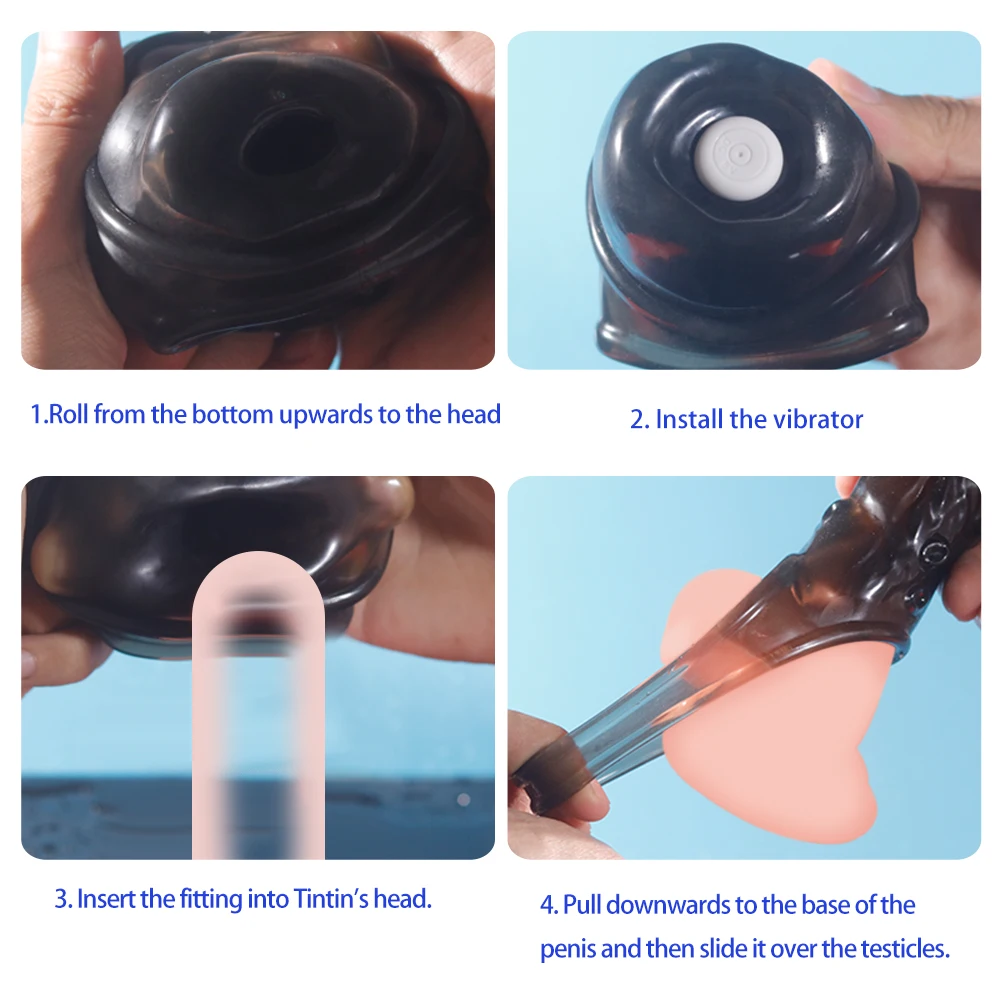 1.Roll from the bottom upwards to the head

2. Install the vibrator

3. Insert the fitting into Tintin's head.

4. Pull downwards to the base of the penis and then slide it over the testicles.