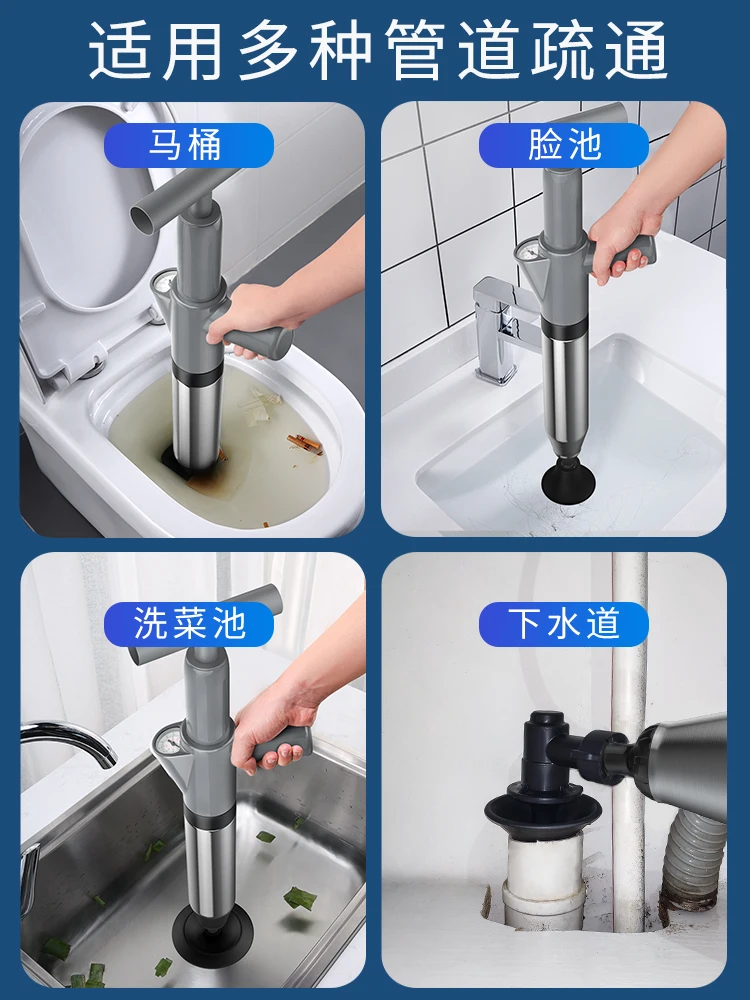 适用多种管道疏通

马桶

脸池

洗菜池

下水道