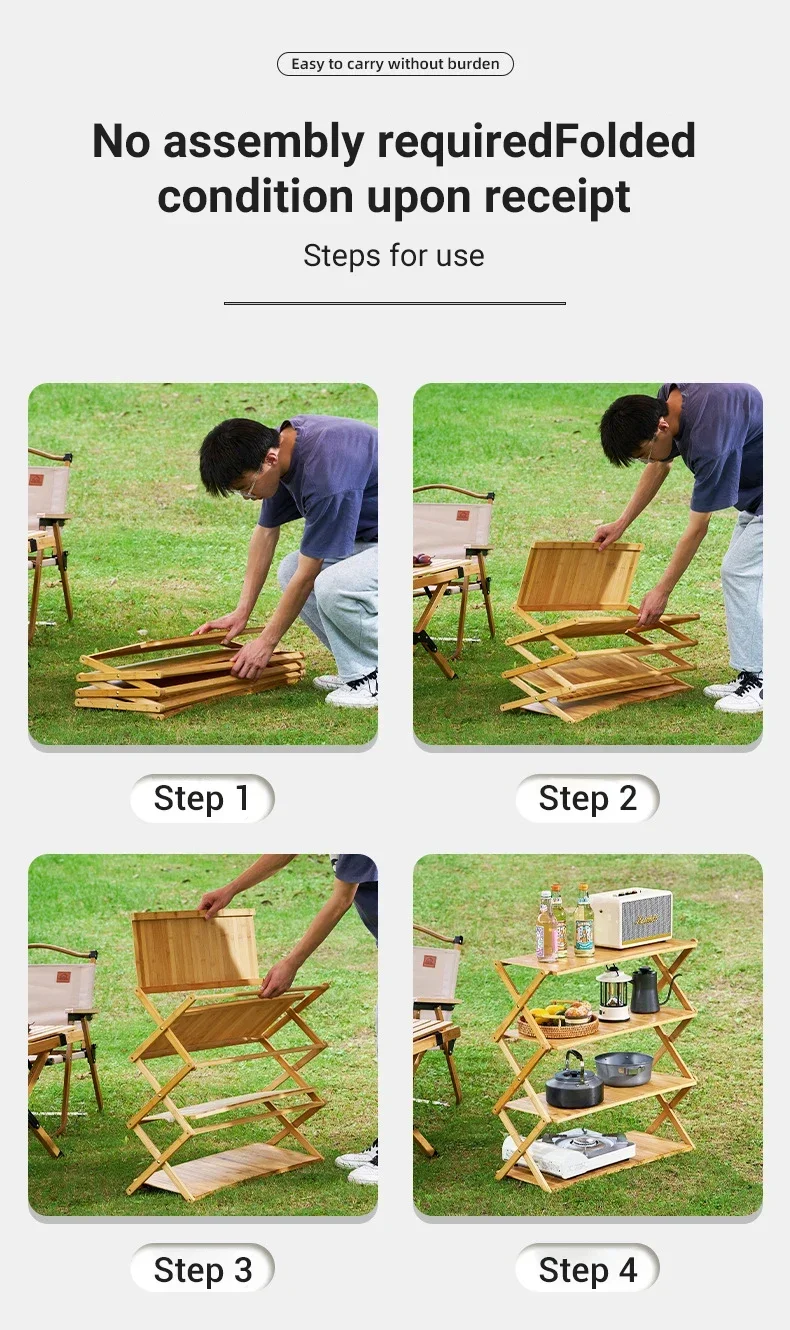 Easy to carry without burden

No assembly requiredFolded condition upon receipt

Steps for use

Step 1

Step 2

Step 3

Step 4