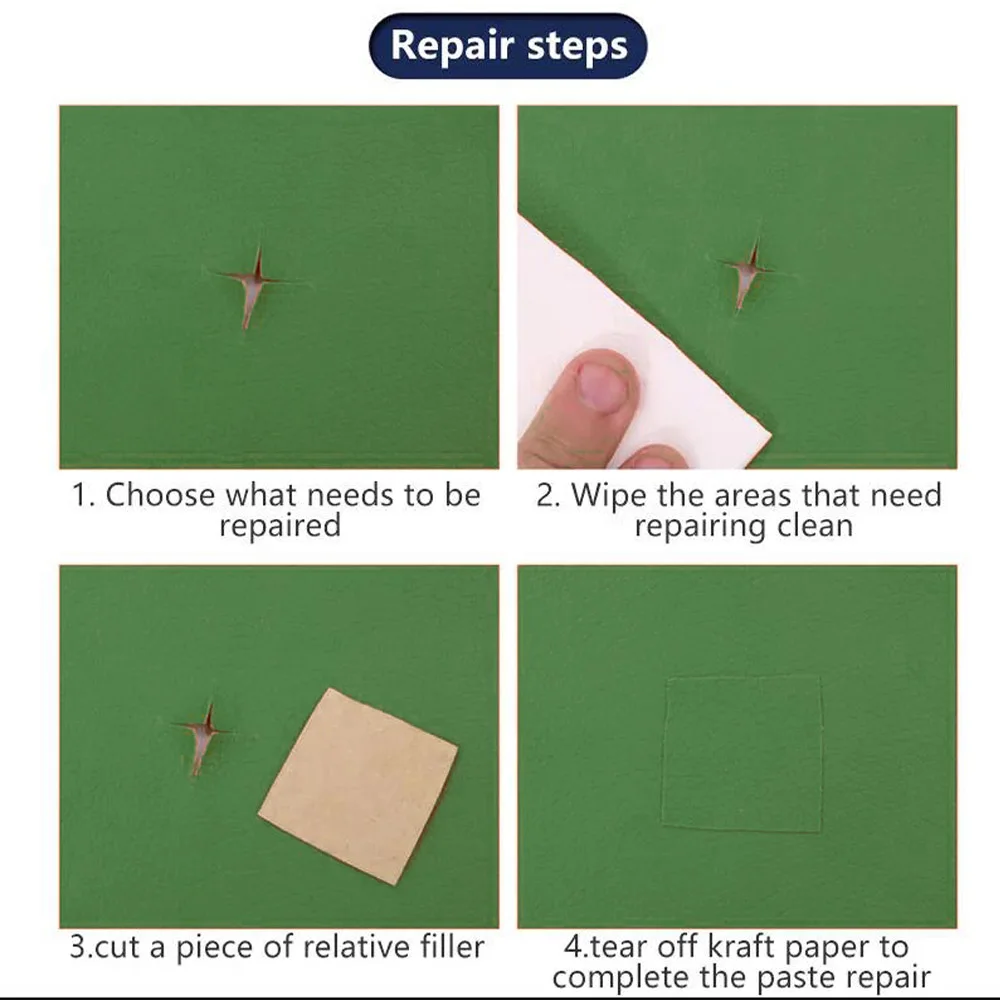 Repair steps

1. Choose what needs to be repaired

2. Wipe the areas that need repairing clean

3.cut a piece of relative filler

4.tear off kraft paper to complete the paste repair