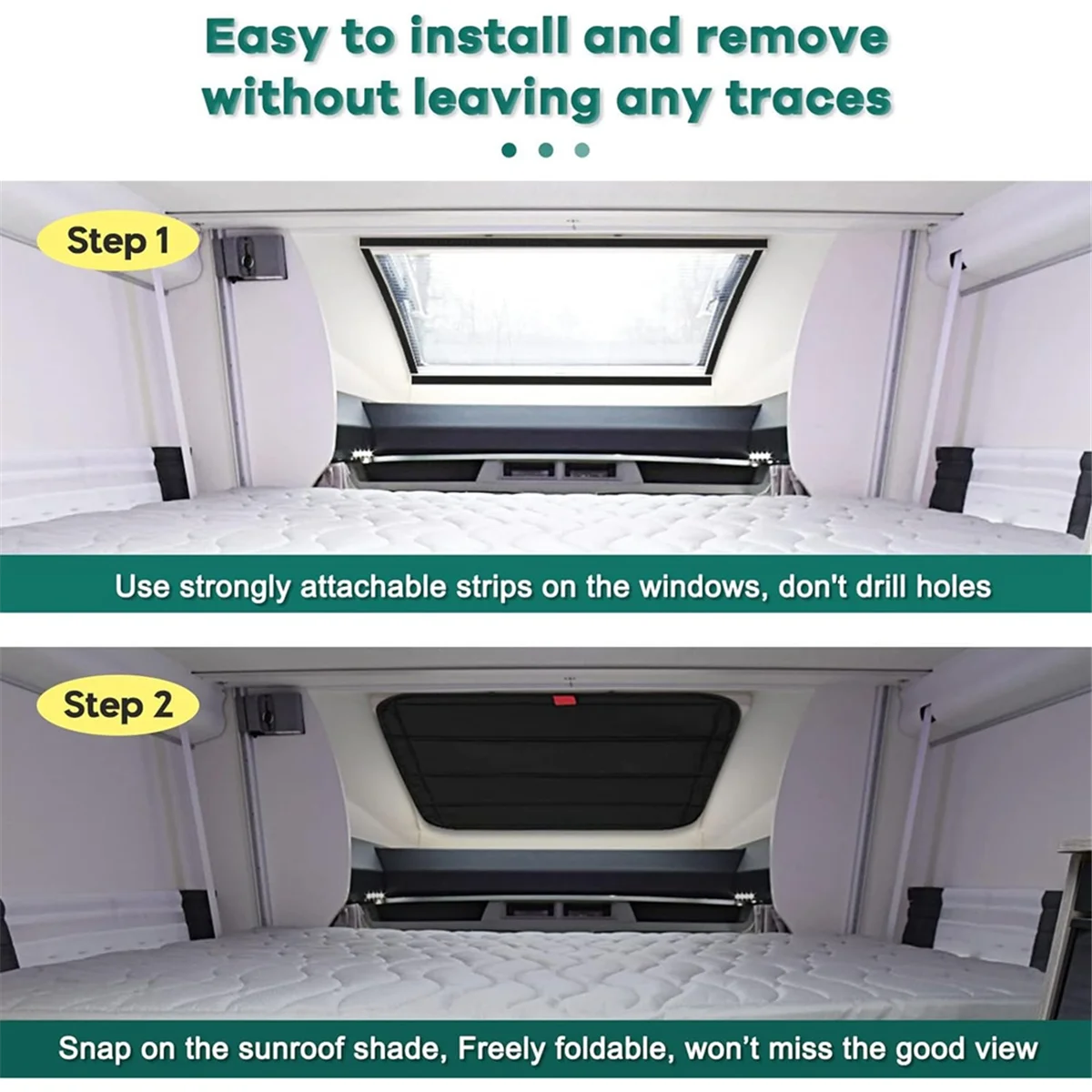 Easy to install and remove without leaving any traces

Step 1

Use strongly attachable strips on the windows, don't drill holes

Step 2

Snap on the sunroof shade, Freely foldable, won't miss the good view