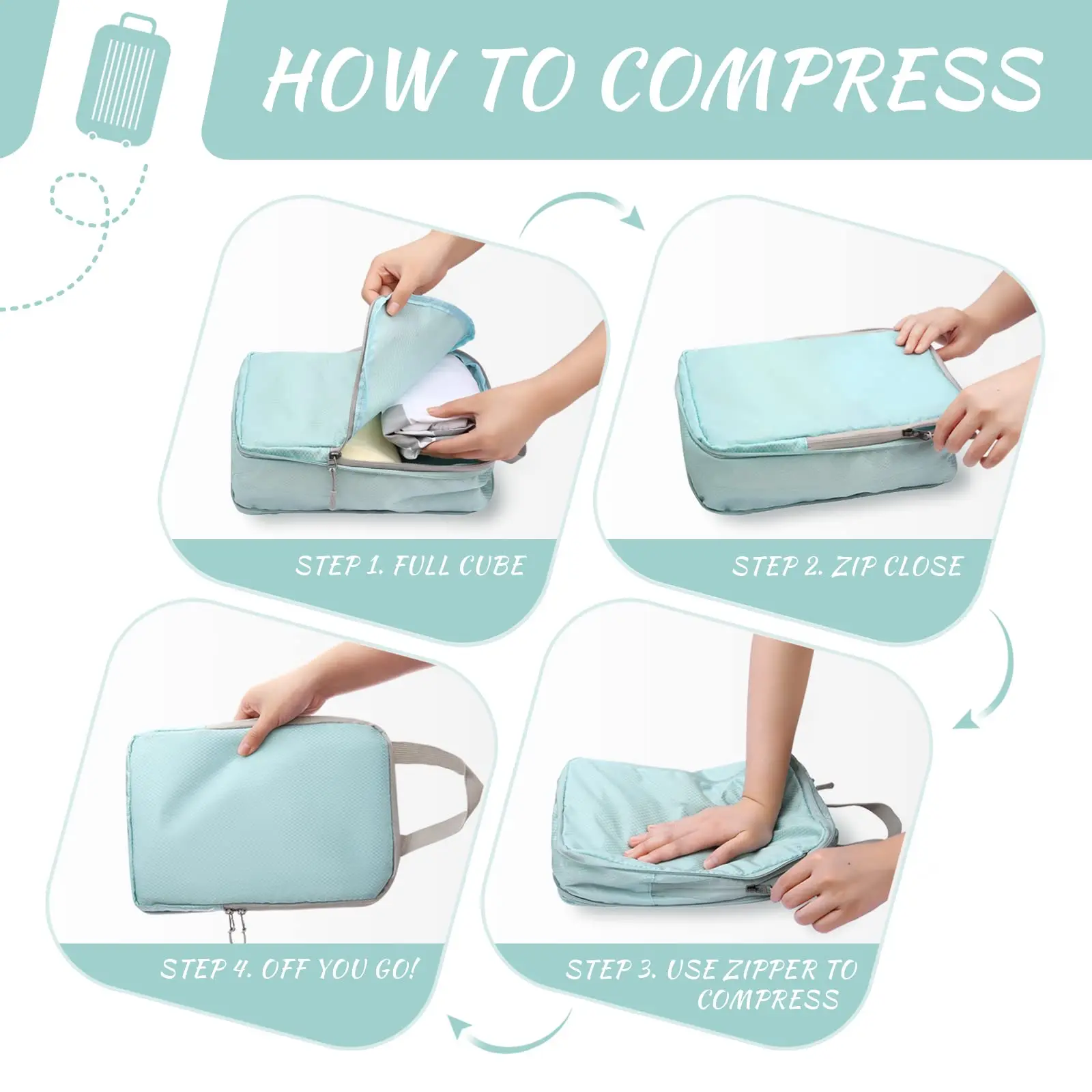 HOW TO COMPRESS

STEP 1. FULL CUBE

STEP 2. ZIP CLOSE

STEP 3. USE ZIPPER TO COMPRESS

STEP 4. OFF YOU GO!