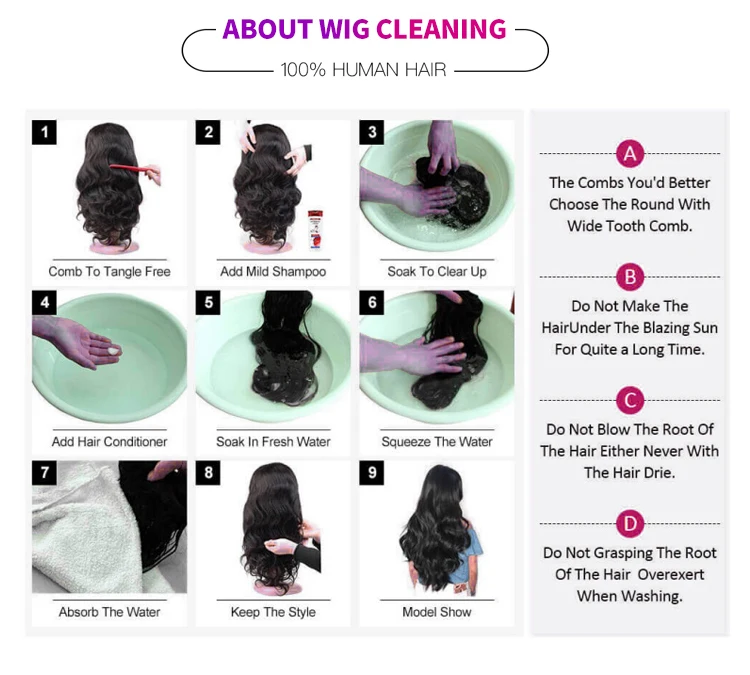 ABOUT WIG CLEANING
100% HUMAN HAIR

1
Comb To Tangle Free

2
Add Mild Shampoo

3
Soak To Clear Up

4
Add Hair Conditioner

5
Soak In Fresh Water

6
Squeeze The Water

7
Absorb The Water

8
Keep The Style

9
Model Show

A
The Combs You'd Better Choose The Round With Wide Tooth Comb.

B
Do Not Make The HairUnder The Blazing Sun For Quite a Long Time.

C
Do Not Blow The Root Of The Hair Either Never With The Hair Drie.

D
Do Not Grasping The Root Of The Hair Overexert When Washing.