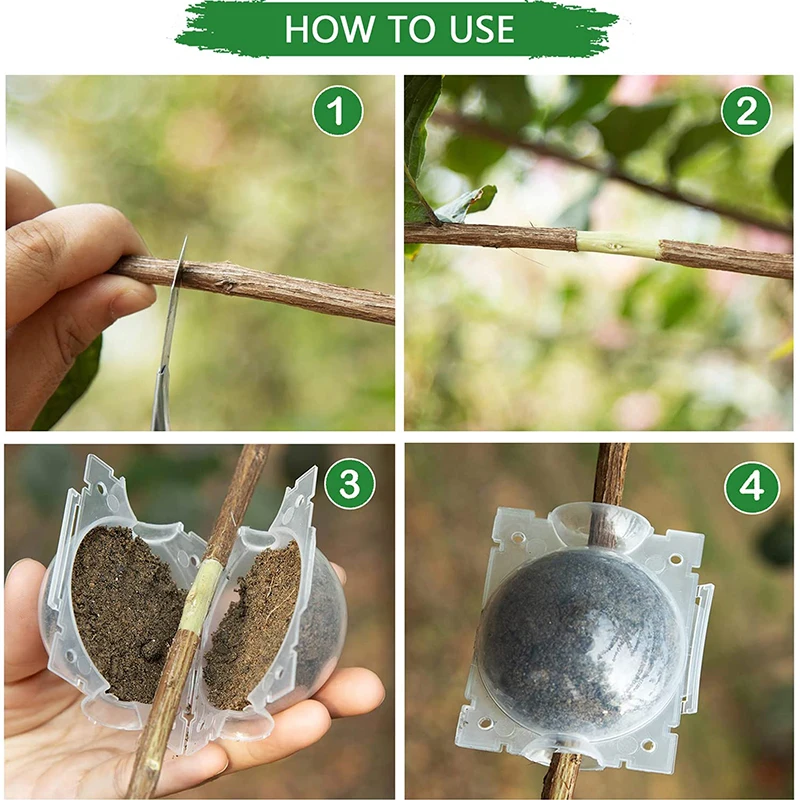 HOW TO USE

1

2

3

4