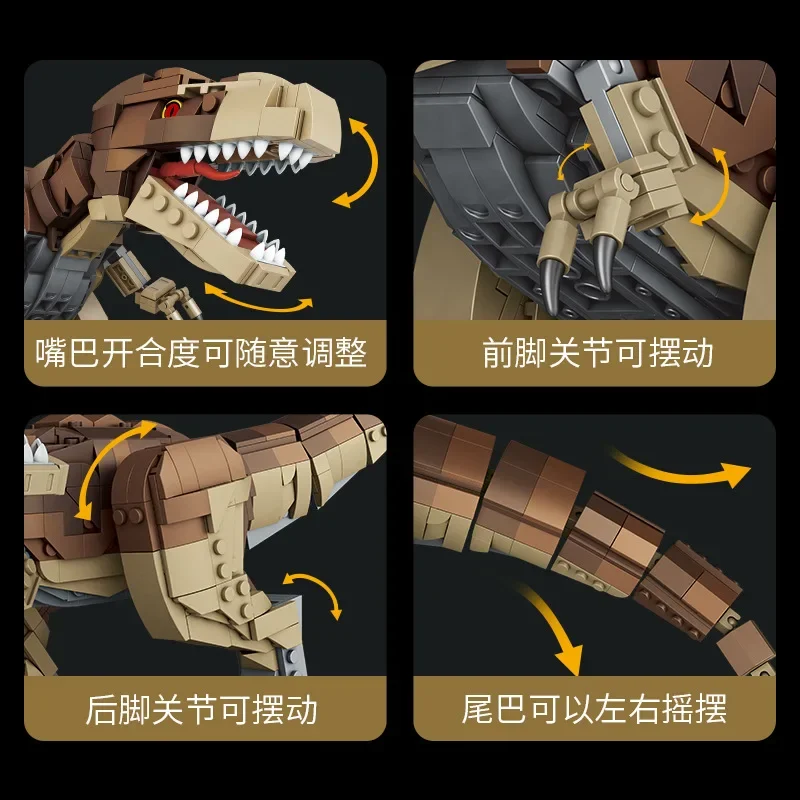 嘴巴开合度可随意调整

前脚关节可摆动

后脚关节可摆动

尾巴可以左右摇摆