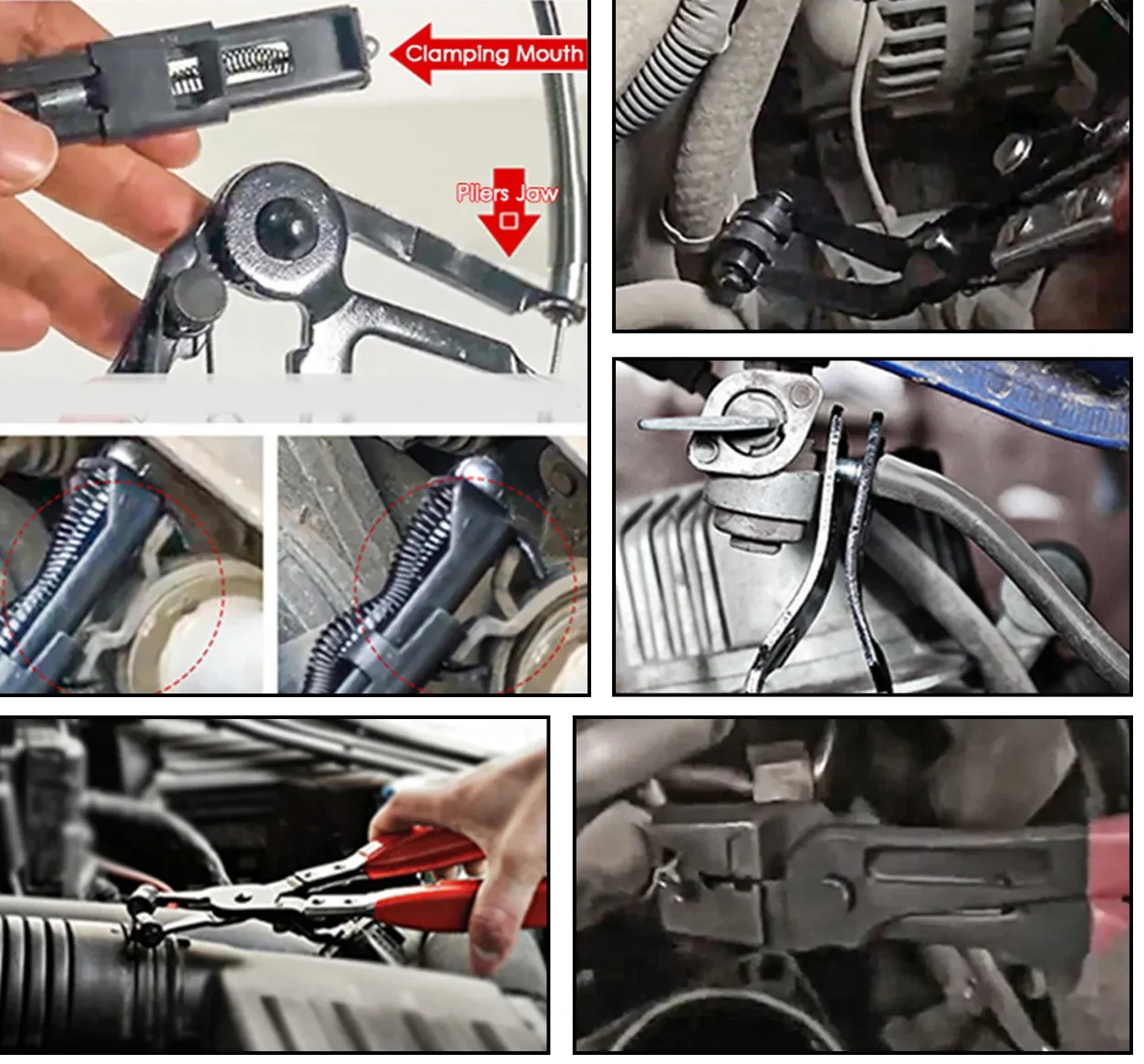 Clamping Mouth

Pliers Jaw