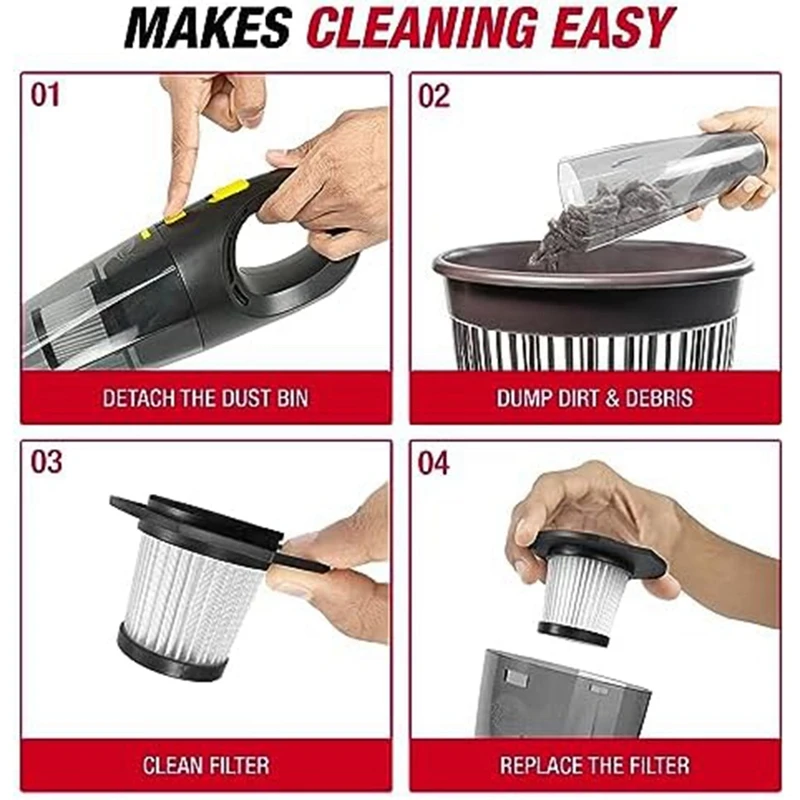 MAKES CLEANING EASY

01

DETACH THE DUST BIN

02

DUMP DIRT & DEBRIS

03

CLEAN FILTER

04

REPLACE THE FILTER