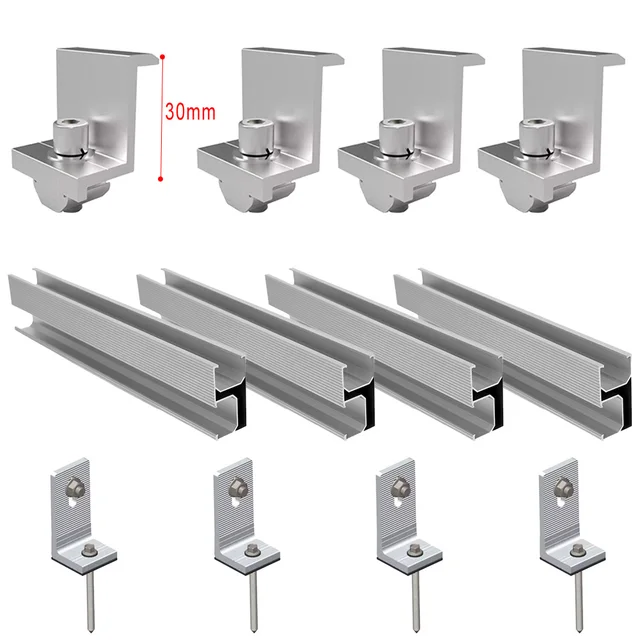 30mm