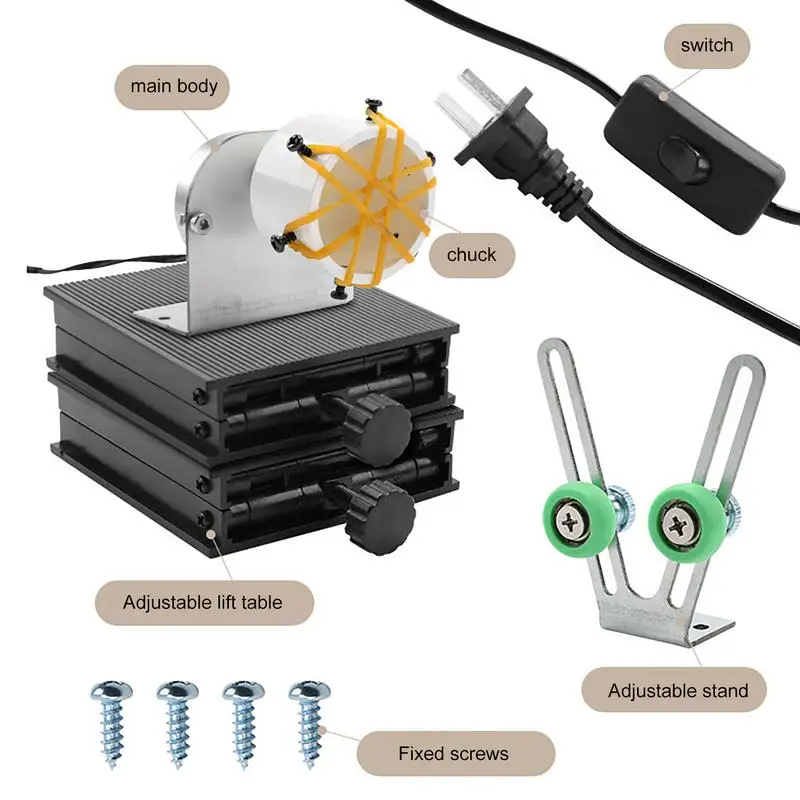 main body

switch

chuck

Adjustable lift table

Adjustable stand

Fixed screws