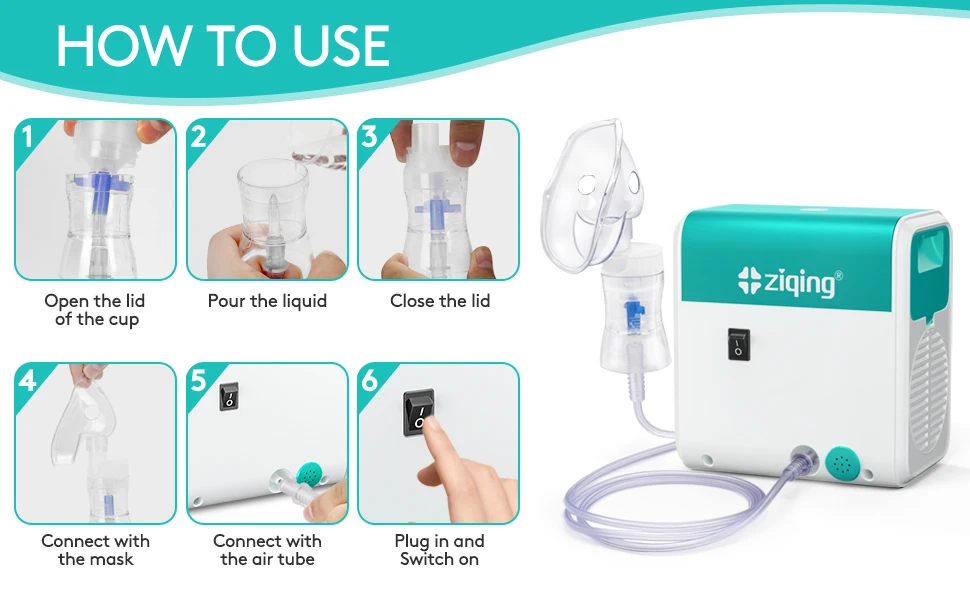 HOW TO USE

1
Open the lid of the cup

2
Pour the liquid

3
Close the lid

4
Connect with the mask

5
Connect with the air tube

6
Plug in and Switch on

ziqing®