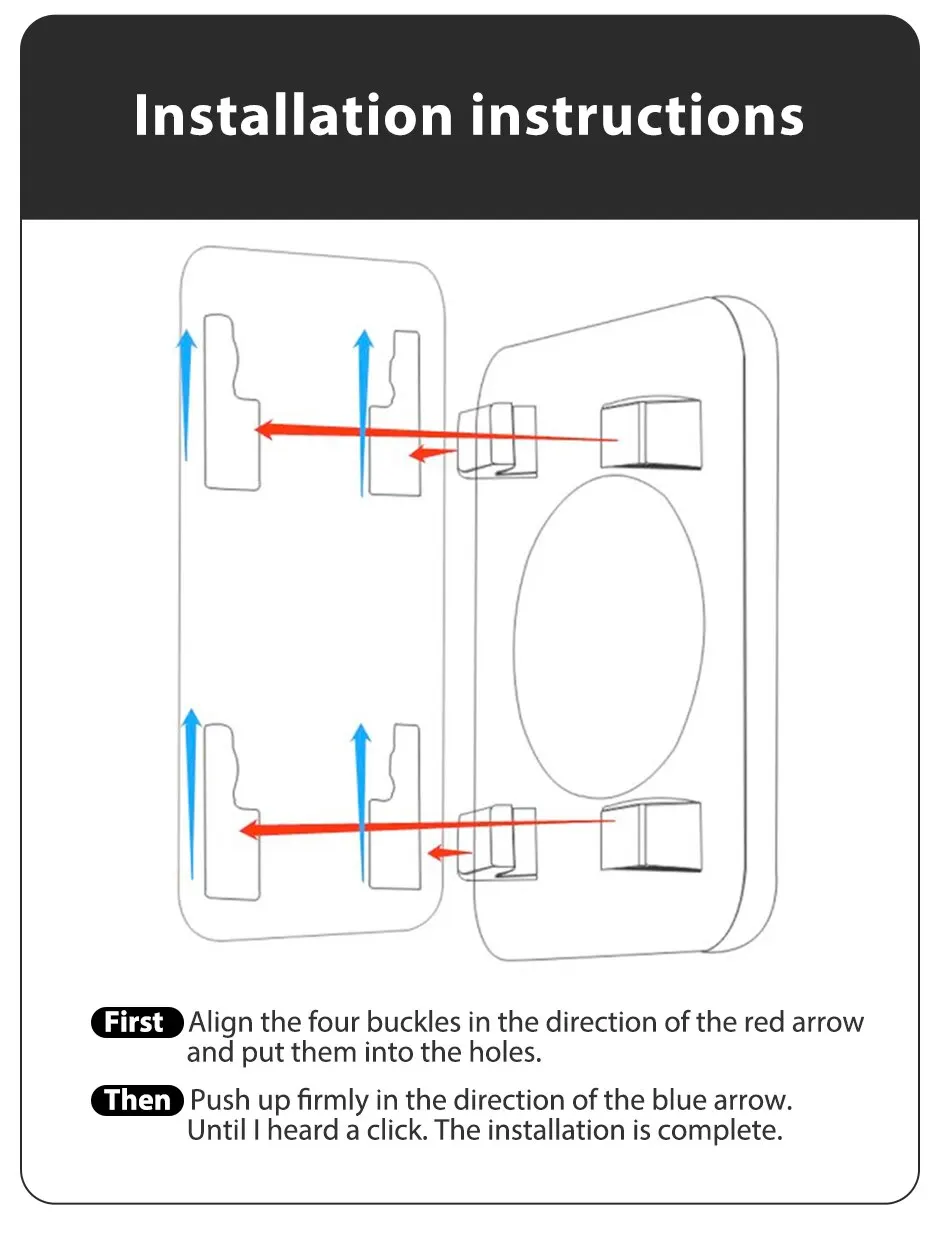 Installation instructions

First Align the four buckles in the direction of the red arrow and put them into the holes.

Then Push up firmly in the direction of the blue arrow. Until I heard a click. The installation is complete.