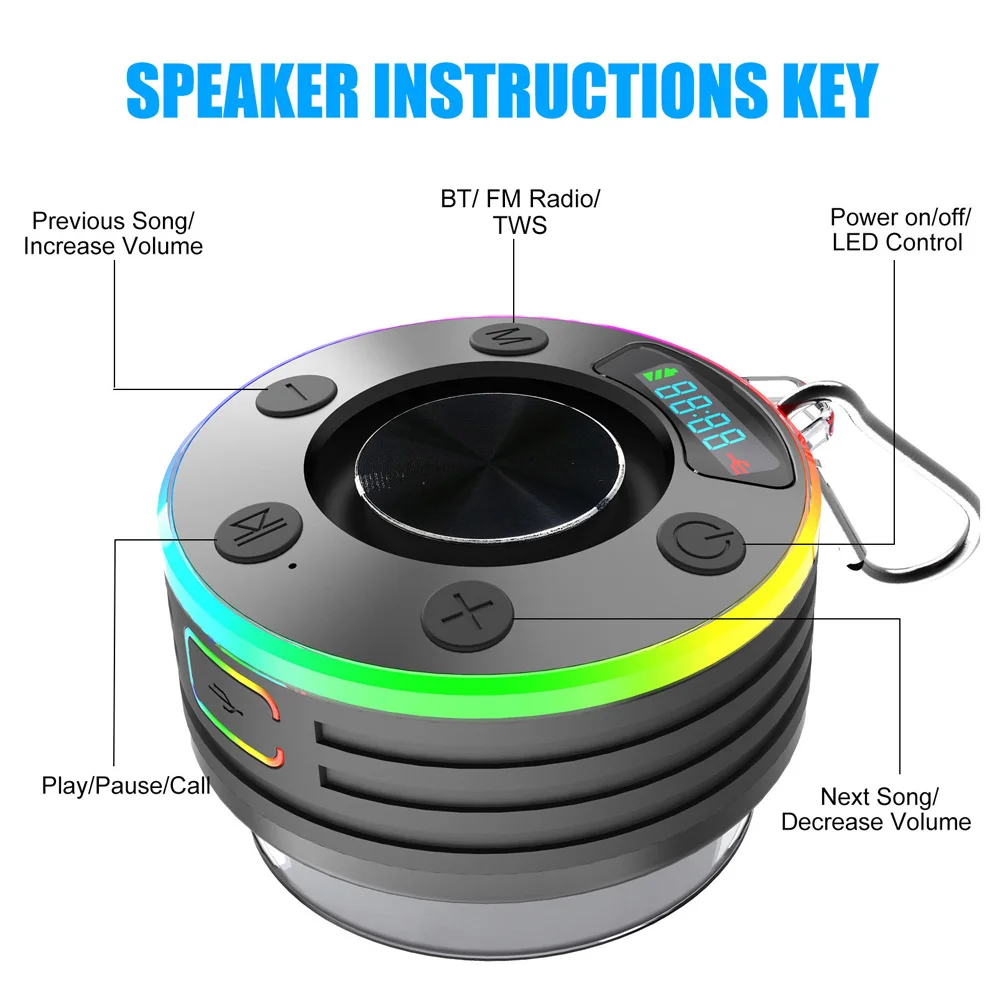 SPEAKER INSTRUCTIONS KEY

Previous Song/ Increase Volume

BT/ FM Radio/ TWS

Power on/off/ LED Control

M

88:88

Play/Pause/Call

Next Song/ Decrease Volume