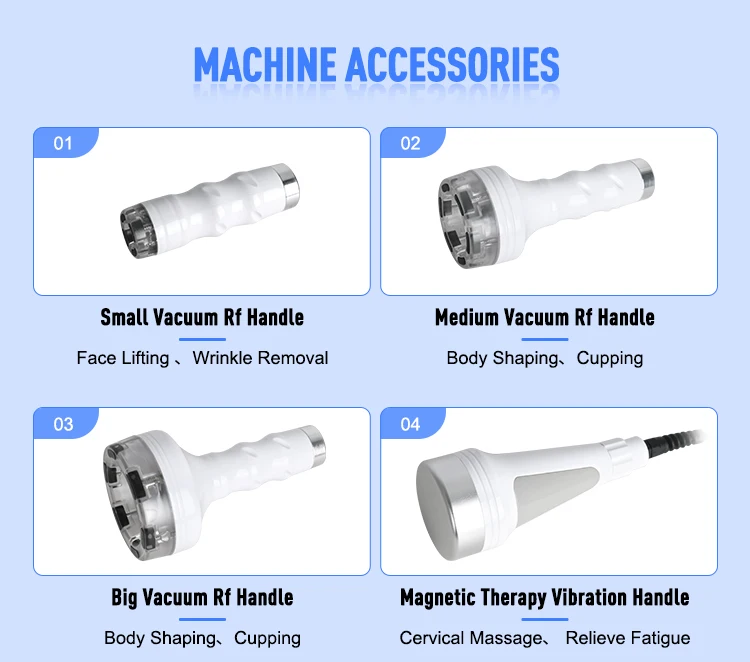 MACHINE ACCESSORIES

01

Small Vacuum Rf Handle

Face Lifting 、 Wrinkle Removal

02

Medium Vacuum Rf Handle

Body Shaping、 Cupping

03

Big Vacuum Rf Handle

Body Shaping、 Cupping

04

Magnetic Therapy Vibration Handle

Cervical Massage、 Relieve Fatigue