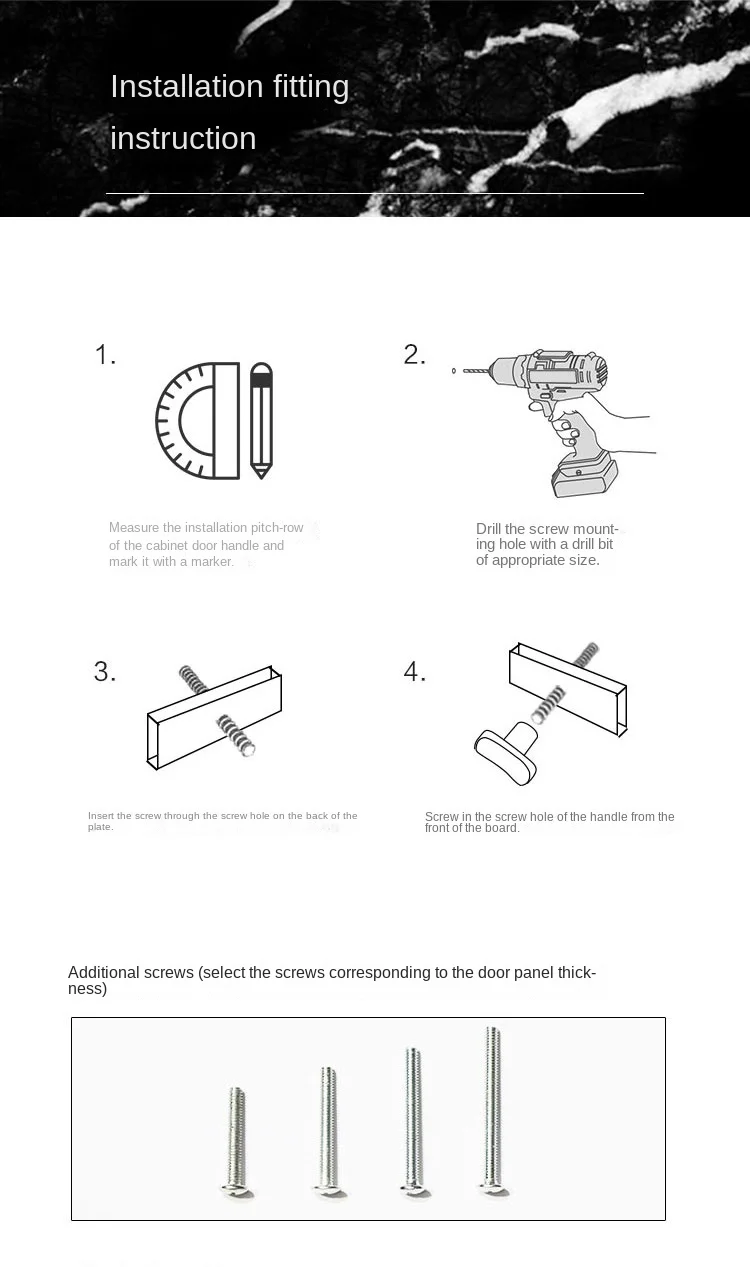 Installation fitting instruction

1.

Measure the installation pitch-row of the cabinet door handle and mark it with a marker.

2.

Drill the screw mounting hole with a drill bit of appropriate size.

3.

Insert the screw through the screw hole on the back of the plate.

4.

Screw in the screw hole of the handle from the front of the board.

Additional screws (select the screws corresponding to the door panel thickness)