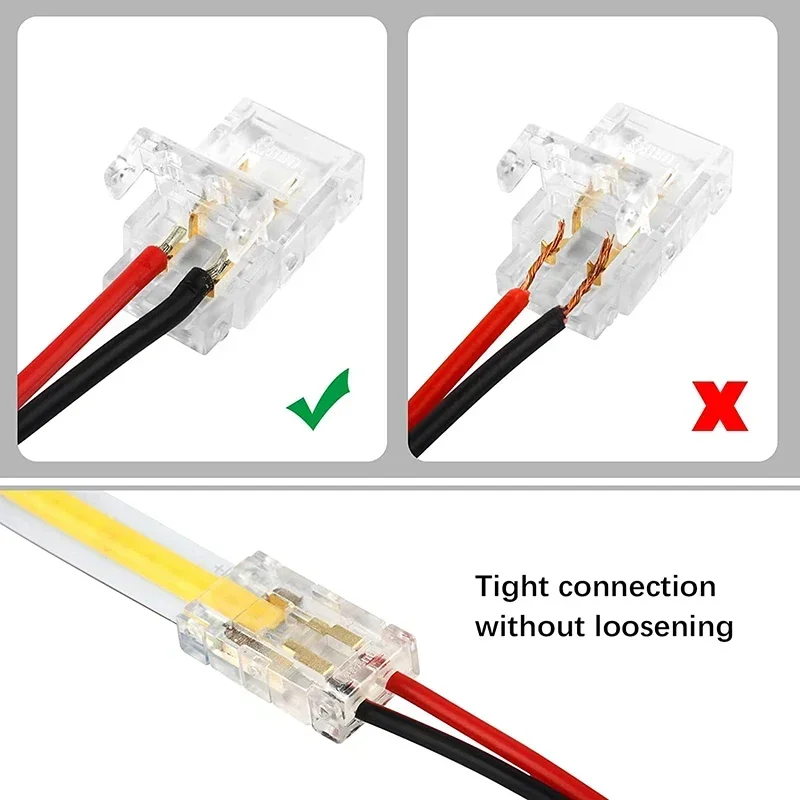 Tight connection without loosening