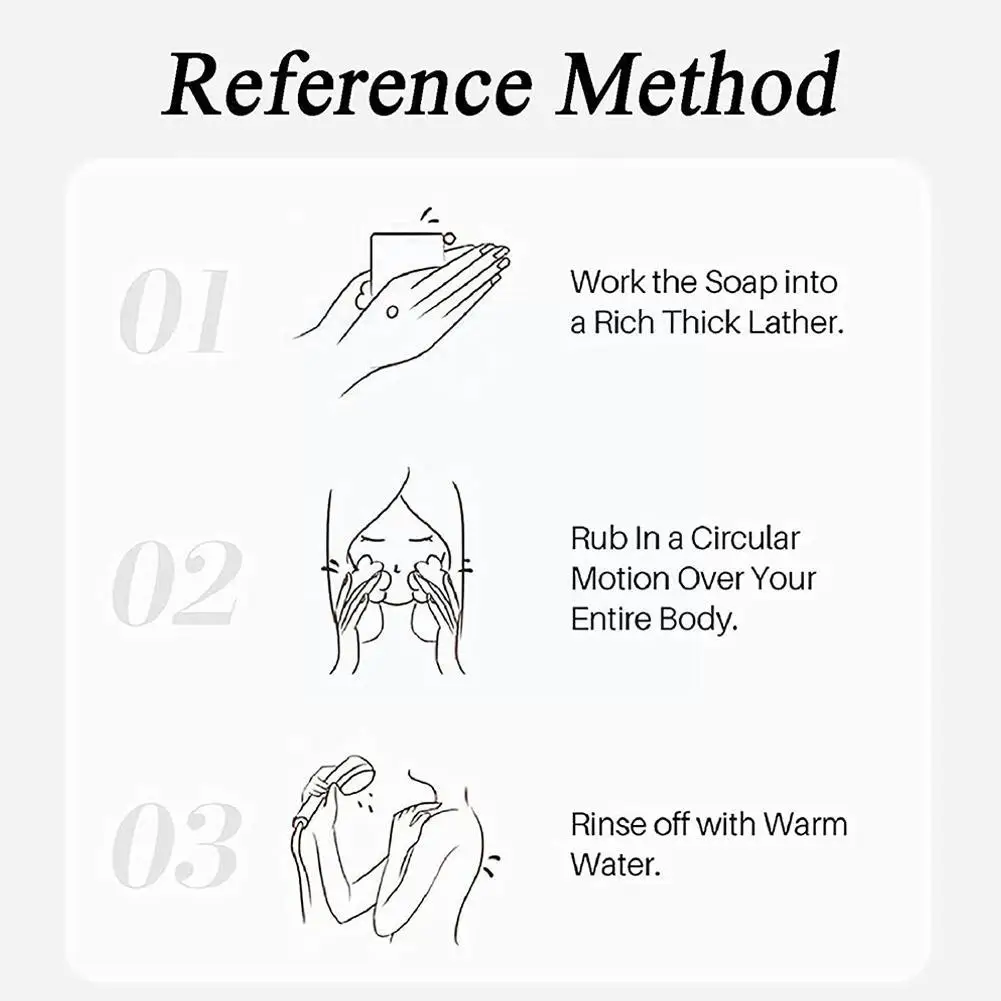 Reference Method

01

Work the Soap into a Rich Thick Lather.

02

Rub In a Circular Motion Over Your Entire Body.

03

Rinse off with Warm Water.