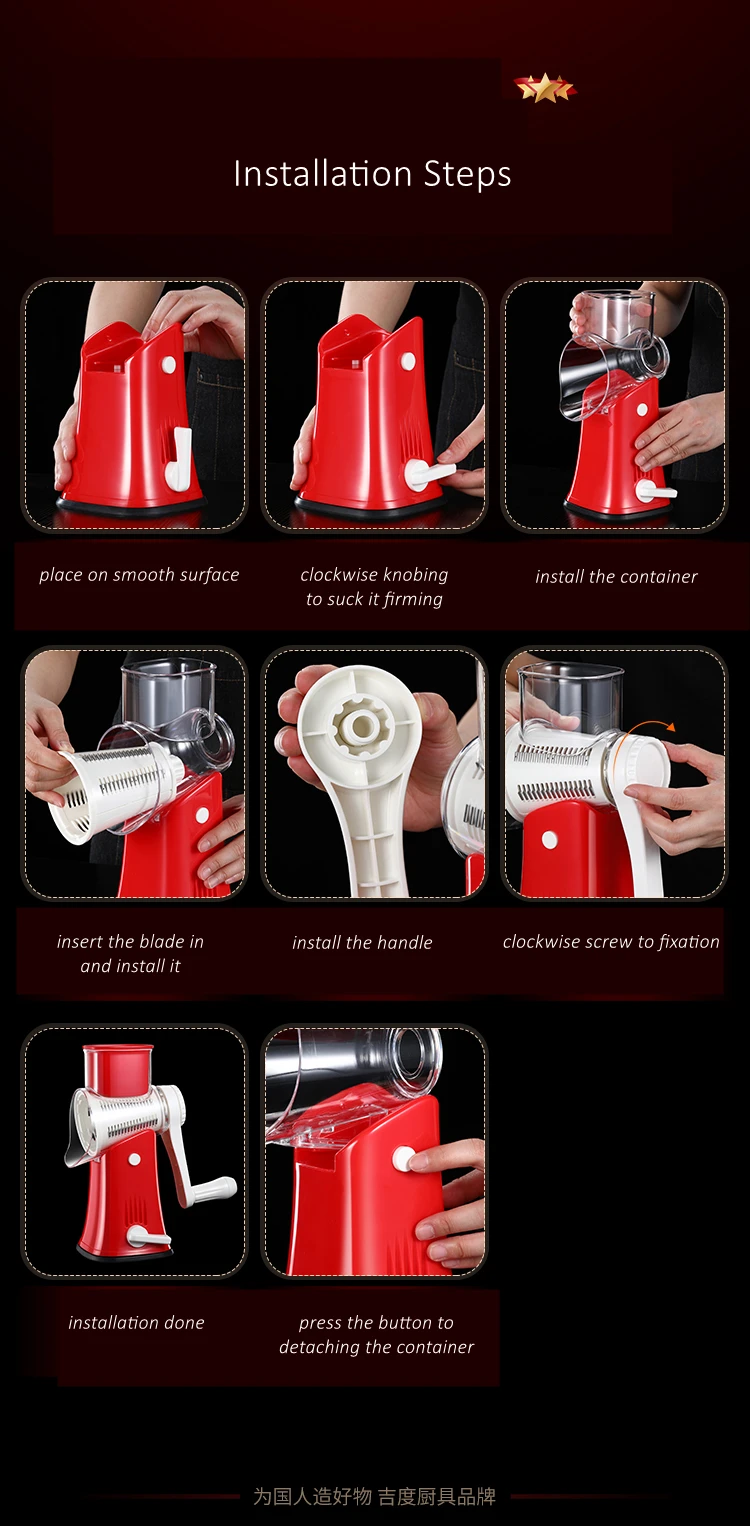 Installation Steps

place on smooth surface

clockwise knobing to suck it firming

install the container

insert the blade in and install it

install the handle

clockwise screw to fixation

installation done

press the button to detaching the container

为国人造好物 吉度厨具品牌