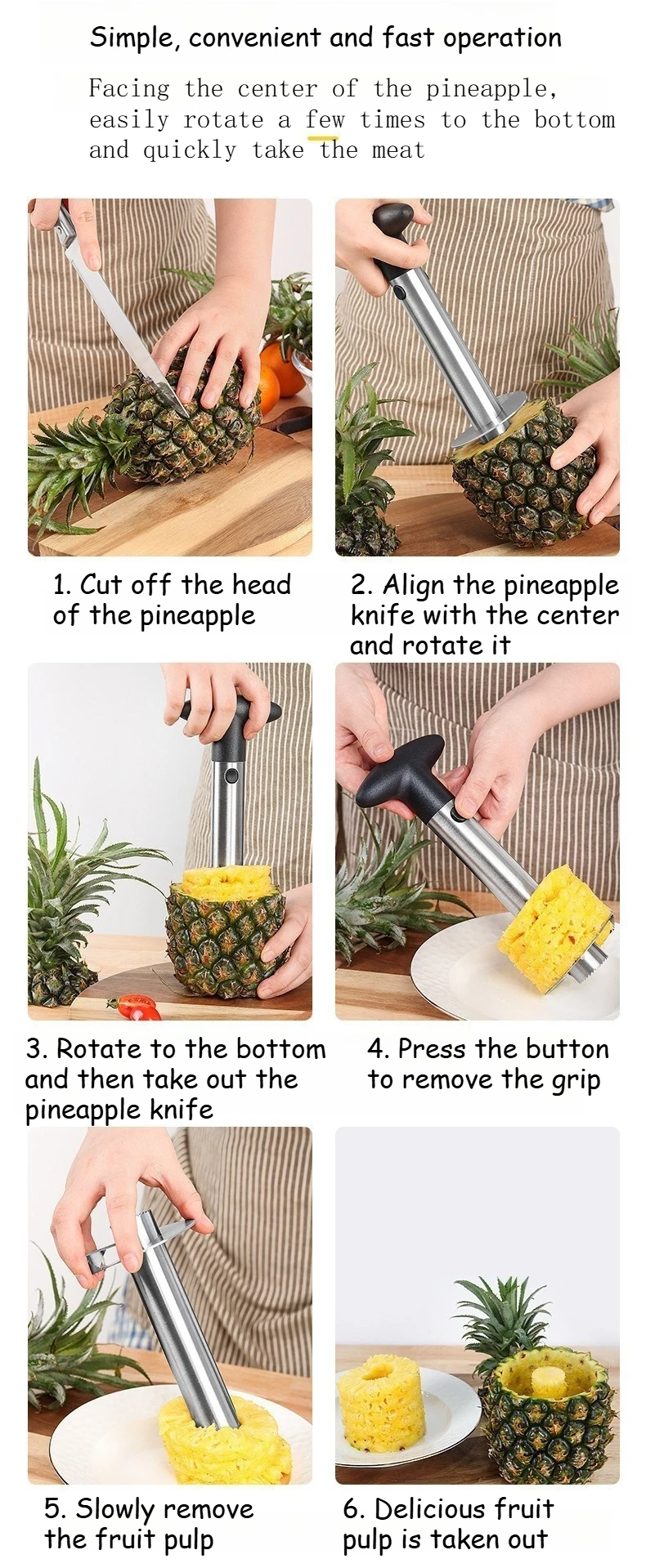 Simple, convenient and fast operation

Facing the center of the pineapple, easily rotate a few times to the bottom and quickly take the meat

1. Cut off the head of the pineapple

2. Align the pineapple knife with the center and rotate it

3. Rotate to the bottom and then take out the pineapple knife

4. Press the button to remove the grip

5. Slowly remove the fruit pulp

6. Delicious fruit pulp is taken out