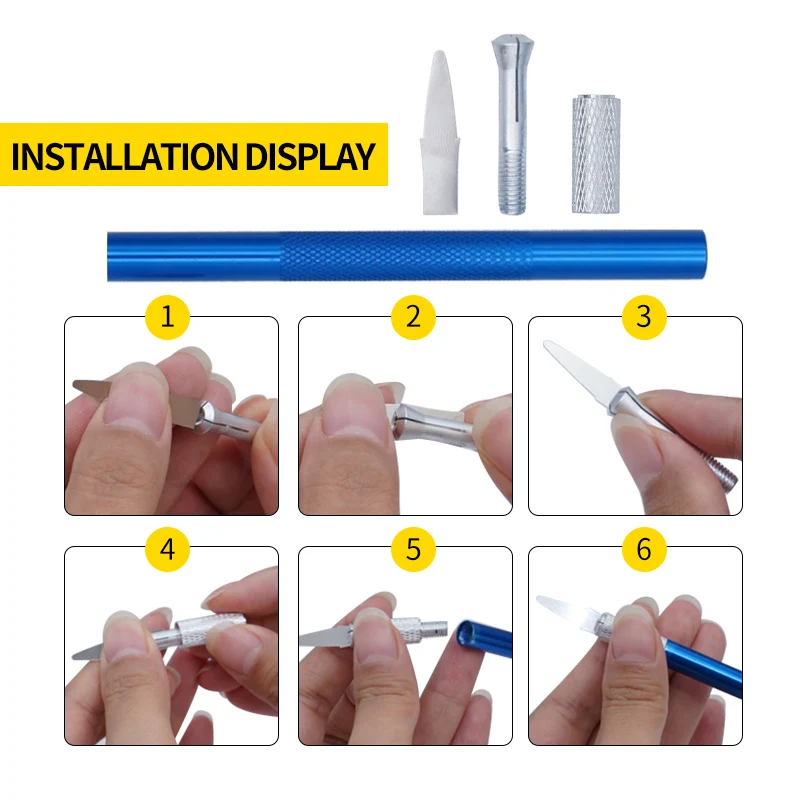 INSTALLATION DISPLAY

1

2

3

4

5

6