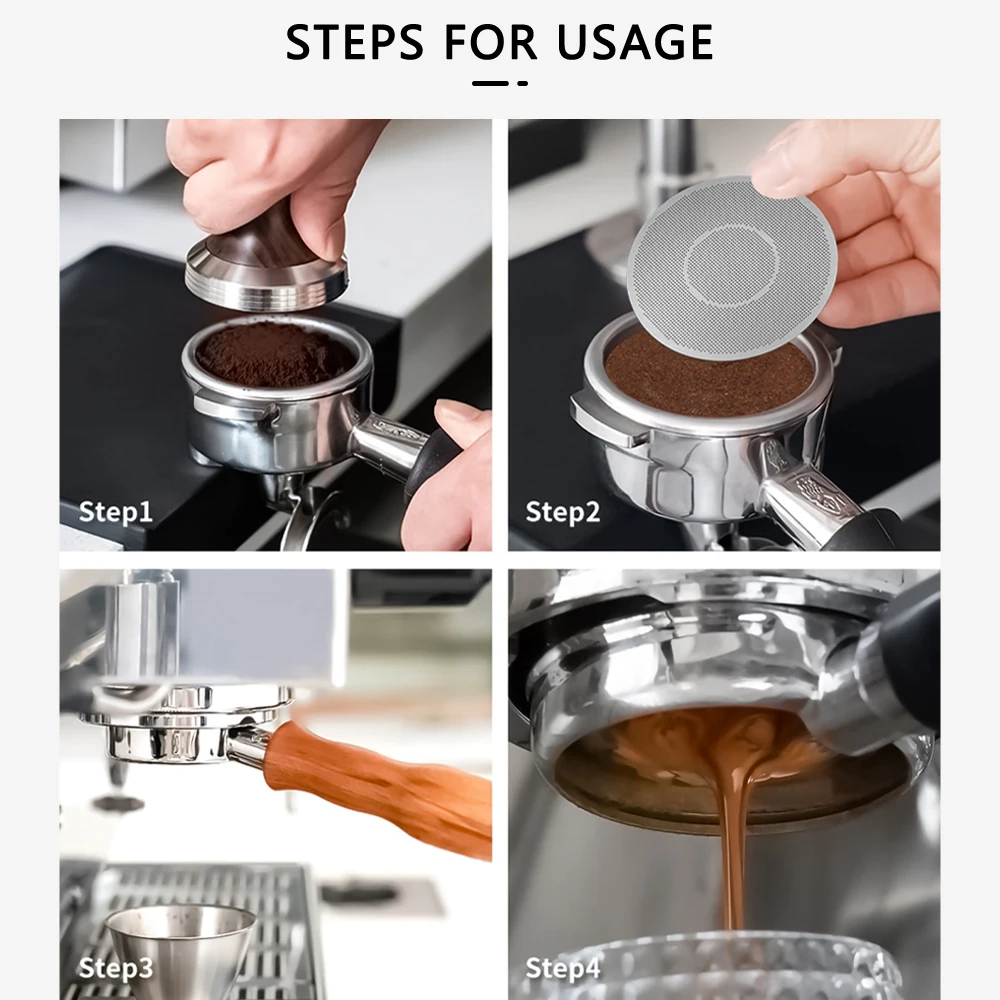 STEPS FOR USAGE

Step1

Step2

Step3

Step4