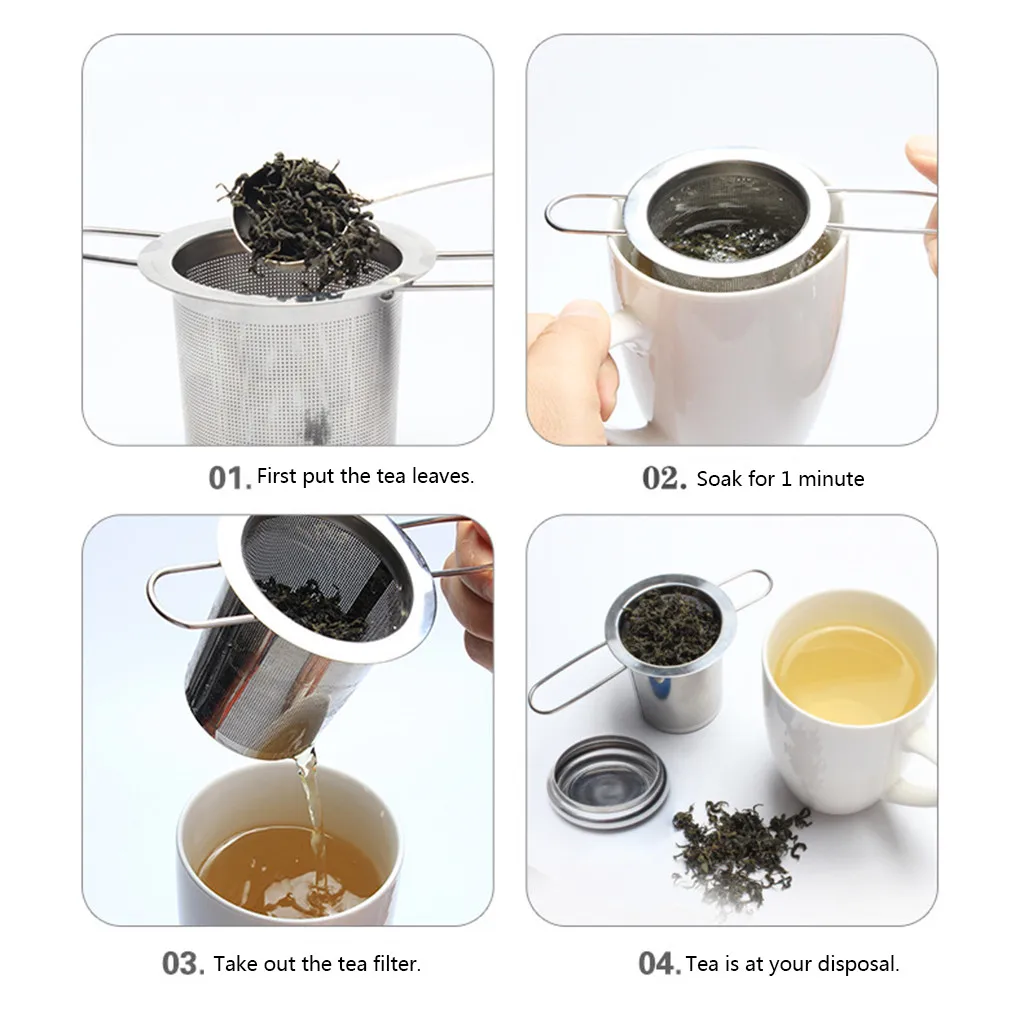 01. First put the tea leaves.

02. Soak for 1 minute

03. Take out the tea filter.

04. Tea is at your disposal.