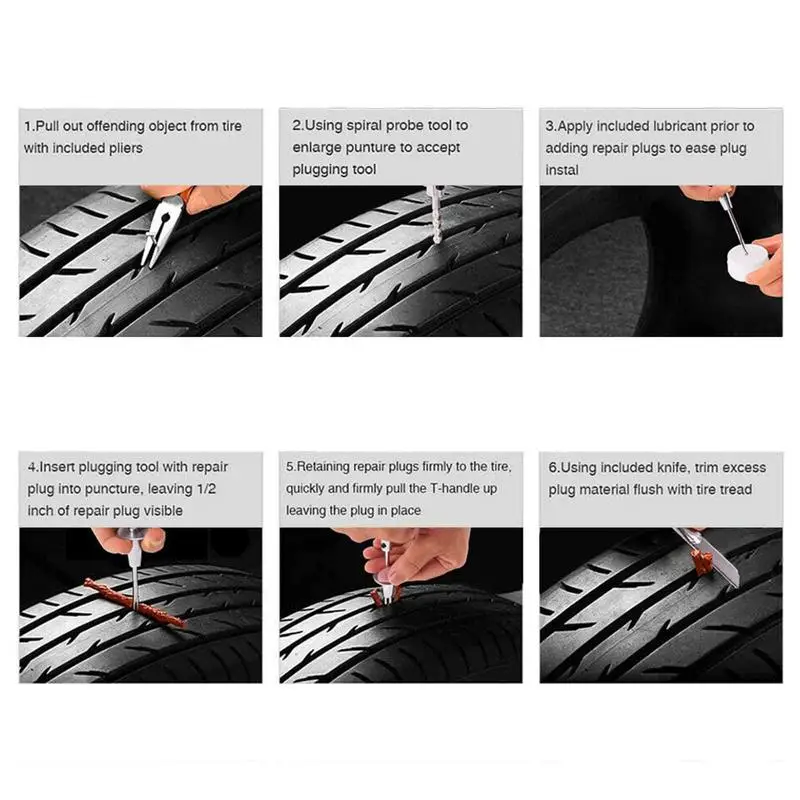 1.Pull out offending object from tire with included pliers

2.Using spiral probe tool to enlarge punture to accept plugging tool

3.Apply included lubricant prior to adding repair plugs to ease plug instal

4.Insert plugging tool with repair plug into puncture, leaving 1/2 inch of repair plug visible

5.Retaining repair plugs firmly to the tire, quickly and firmly pull the T-handle up leaving the plug in place

6.Using included knife, trim excess plug material flush with tire tread