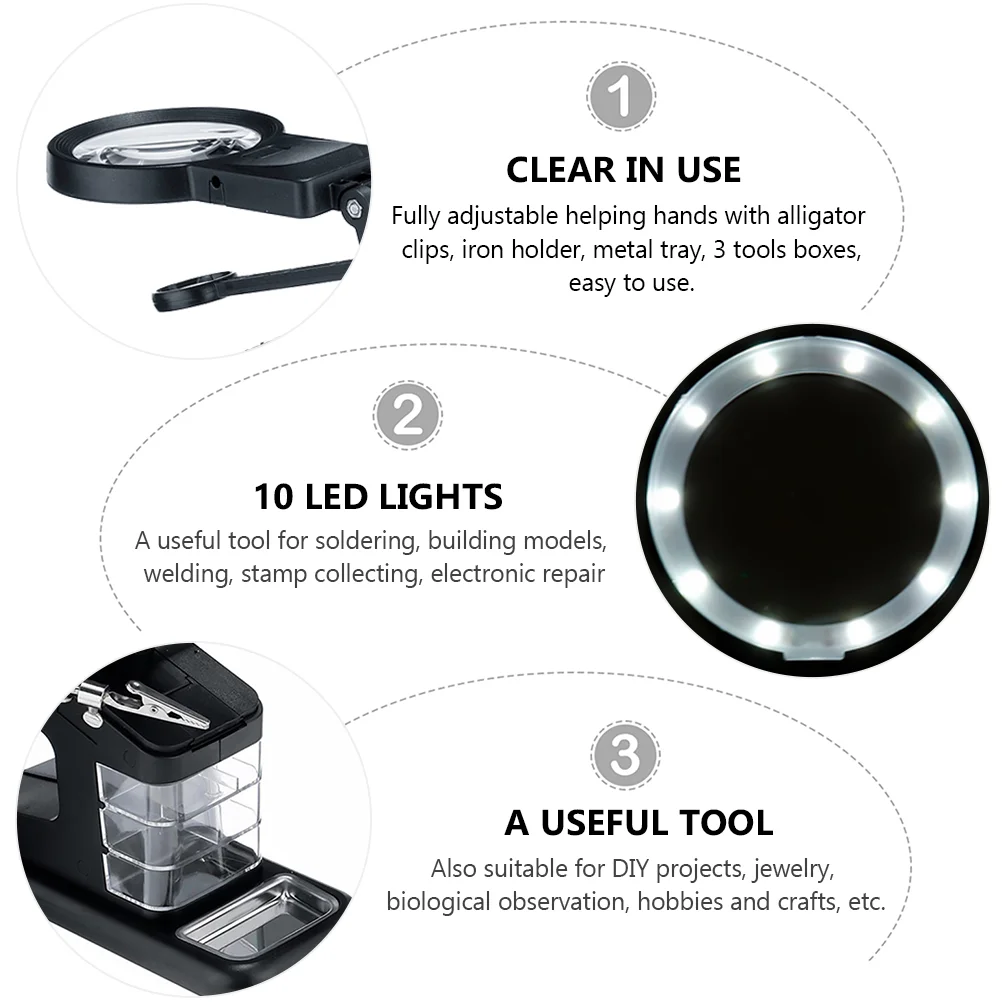 1

CLEAR IN USE

Fully adjustable helping hands with alligator clips, iron holder, metal tray, 3 tools boxes, easy to use.

2

10 LED LIGHTS

A useful tool for soldering, building models, welding, stamp collecting, electronic repair

3

A USEFUL TOOL

Also suitable for DIY projects, jewelry, biological observation, hobbies and crafts, etc.