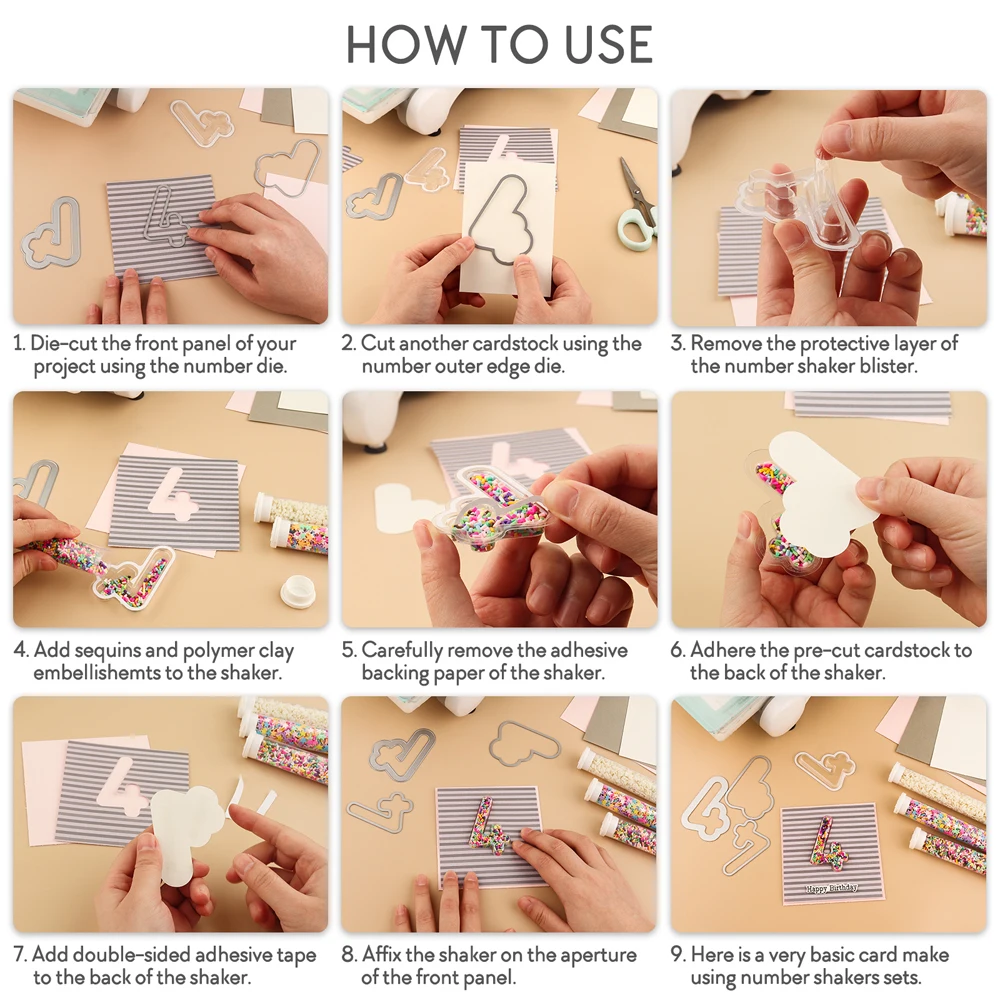 HOW TO USE

1. Die-cut the front panel of your project using the number die.

2. Cut another cardstock using the number outer edge die.

3. Remove the protective layer of the number shaker blister.

4. Add sequins and polymer clay embellishemts to the shaker.

5. Carefully remove the adhesive backing paper of the shaker.

6. Adhere the pre-cut cardstock to the back of the shaker.

7. Add double-sided adhesive tape to the back of the shaker.

8. Affix the shaker on the aperture of the front panel.

Happy Birthday

9. Here is a very basic card make using number shakers sets.