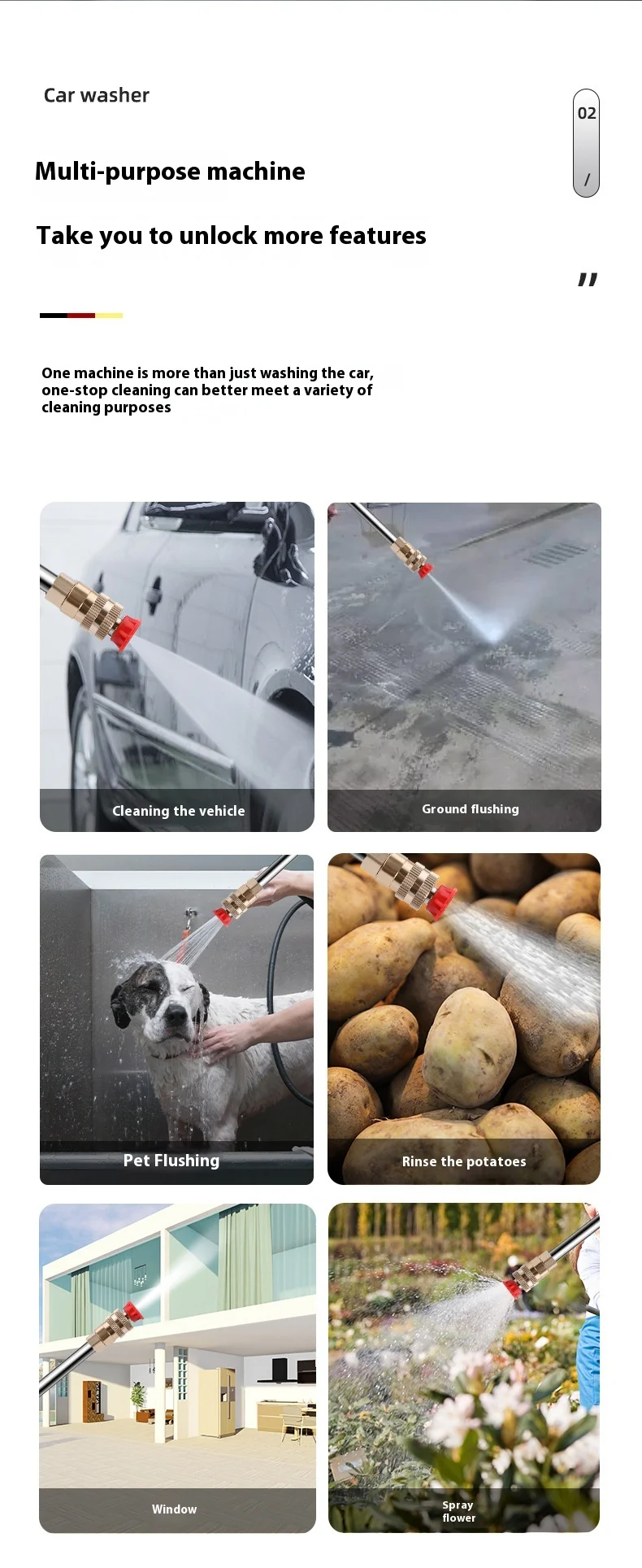 Car washer

02
/

Multi-purpose machine

Take you to unlock more features

"

One machine is more than just washing the car, one-stop cleaning can better meet a variety of cleaning purposes

Cleaning the vehicle

Ground flushing

Pet Flushing

Rinse the potatoes

Window

Spray flower