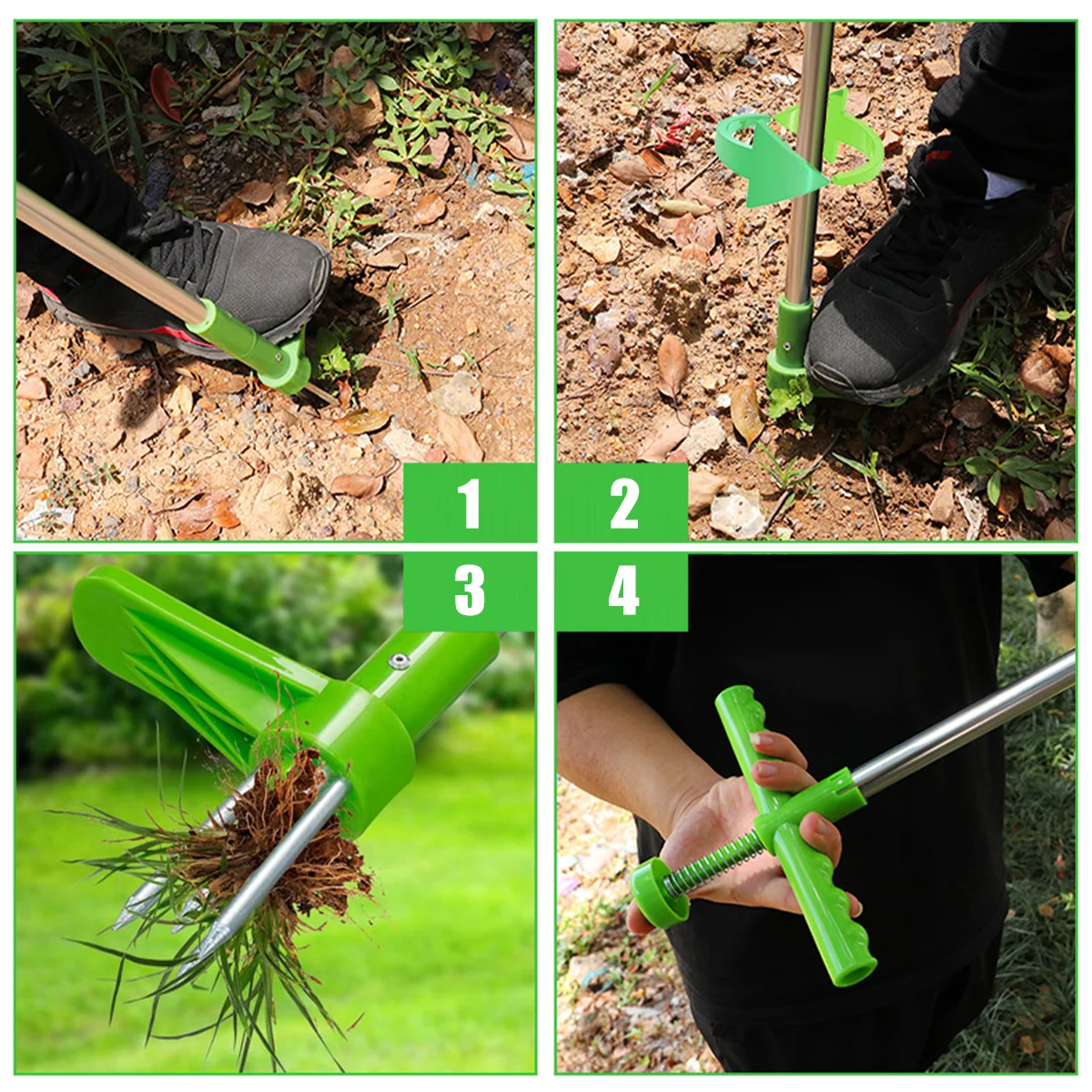 1

2

3

4