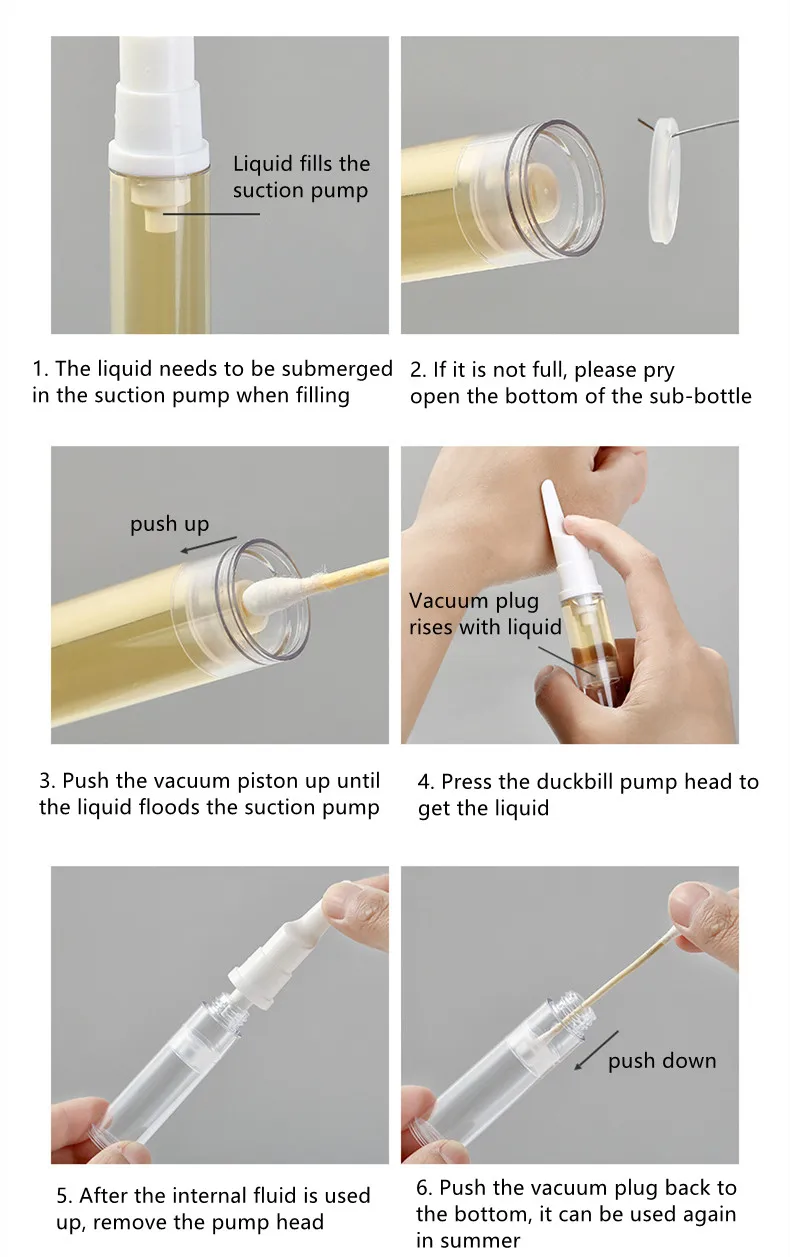 Liquid fills the suction pump

1. The liquid needs to be submerged in the suction pump when filling

2. If it is not full, please pry open the bottom of the sub-bottle

push up

3. Push the vacuum piston up until the liquid floods the suction pump

Vacuum plug rises with liquid

4. Press the duckbill pump head to get the liquid

5. After the internal fluid is used up, remove the pump head

push down

6. Push the vacuum plug back to the bottom, it can be used again in summer