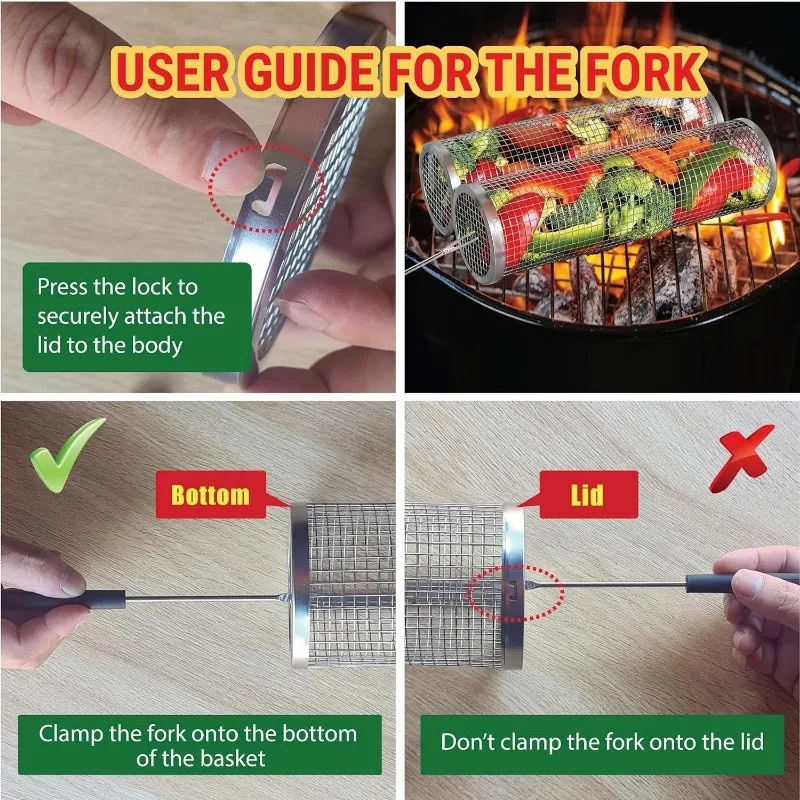 USER GUIDE FOR THE FORK

Press the lock to securely attach the lid to the body

Bottom

Lid

Clamp the fork onto the bottom of the basket

Don't clamp the fork onto the lid