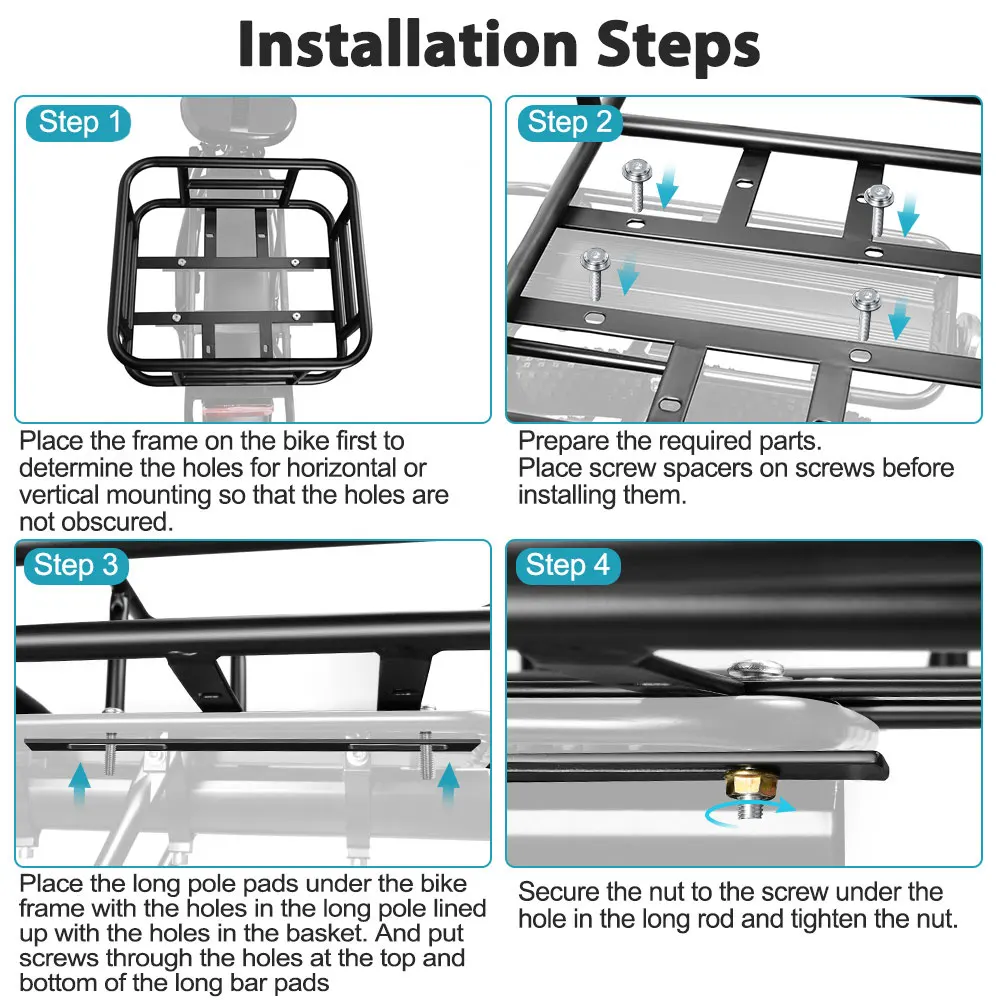 Installation Steps

Step 1

Place the frame on the bike first to determine the holes for horizontal or vertical mounting so that the holes are not obscured.

Step 2

Prepare the required parts.
Place screw spacers on screws before installing them.

Step 3

Place the long pole pads under the bike frame with the holes in the long pole lined up with the holes in the basket. And put screws through the holes at the top and bottom of the long bar pads

Step 4

Secure the nut to the screw under the hole in the long rod and tighten the nut.