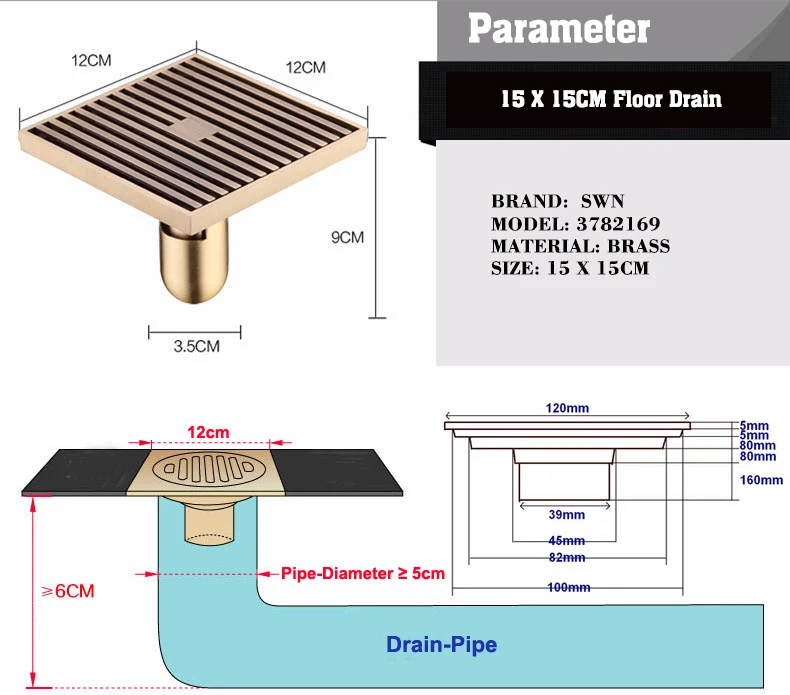 12CM

12CM

9CM

3.5CM

Parameter

15 X 15CM Floor Drain

BRAND: SWN
MODEL: 3782169
MATERIAL: BRASS
SIZE: 15 X 15CM

12cm

≥6CM

Pipe-Diameter ≥ 5cm

Drain-Pipe

120mm

5mm
5mm
80mm
80mm

160mm

39mm

45mm

82mm

100mm