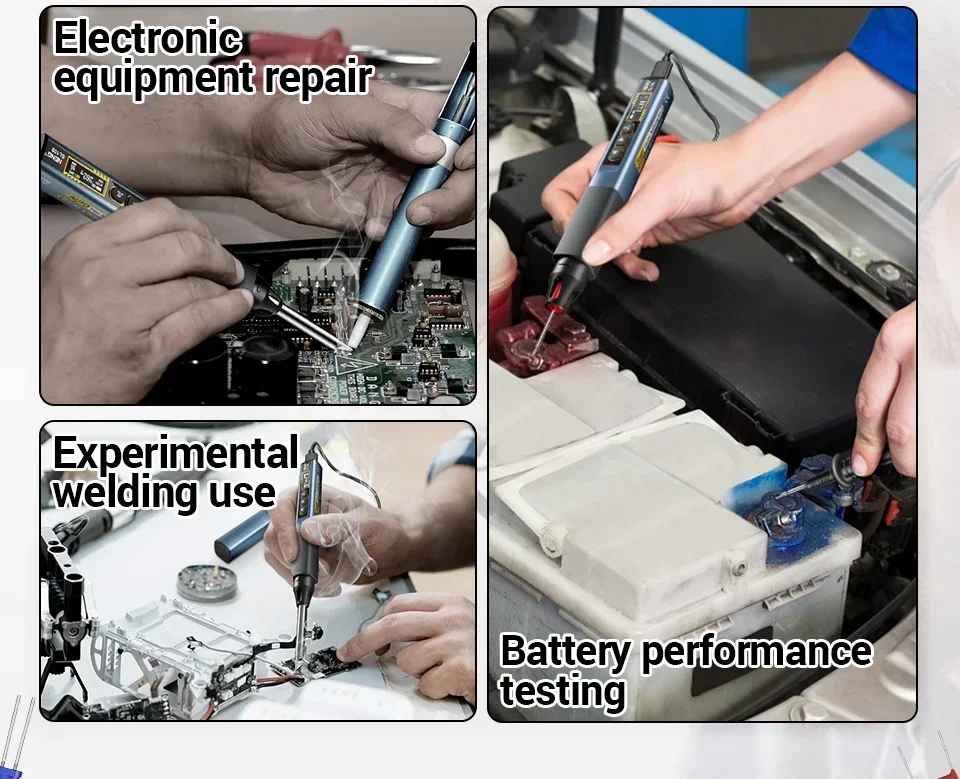 Electronic equipment repair

Experimental welding use

Battery performance testing