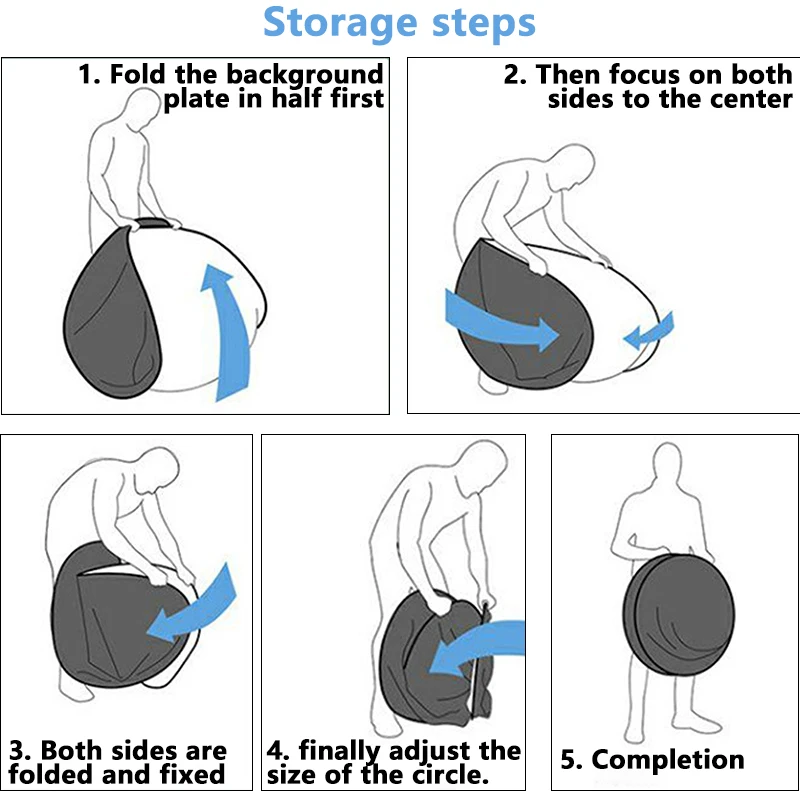 Storage steps

1. Fold the background plate in half first

2. Then focus on both sides to the center

3. Both sides are folded and fixed

4. finally adjust the size of the circle.

5. Completion