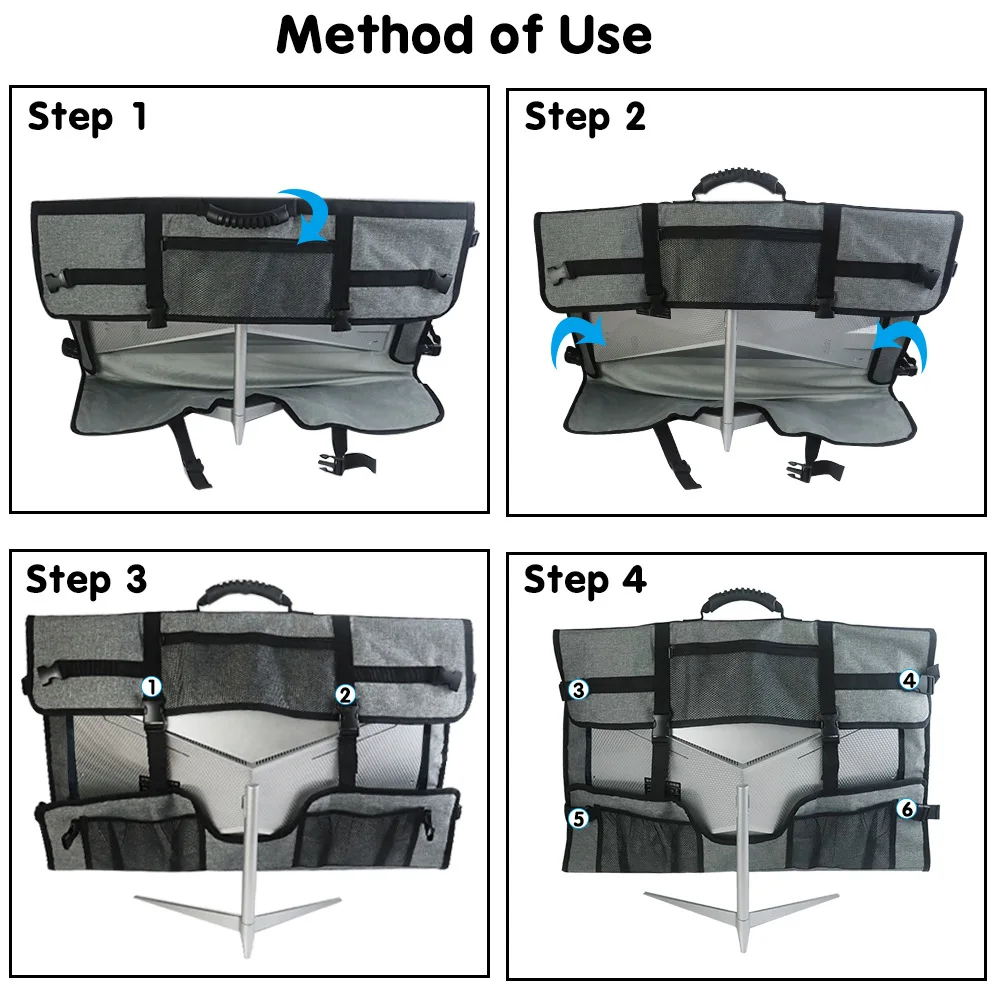 Method of Use

Step 1

Step 2

Step 3

1

2

Step 4

3

4

5

6