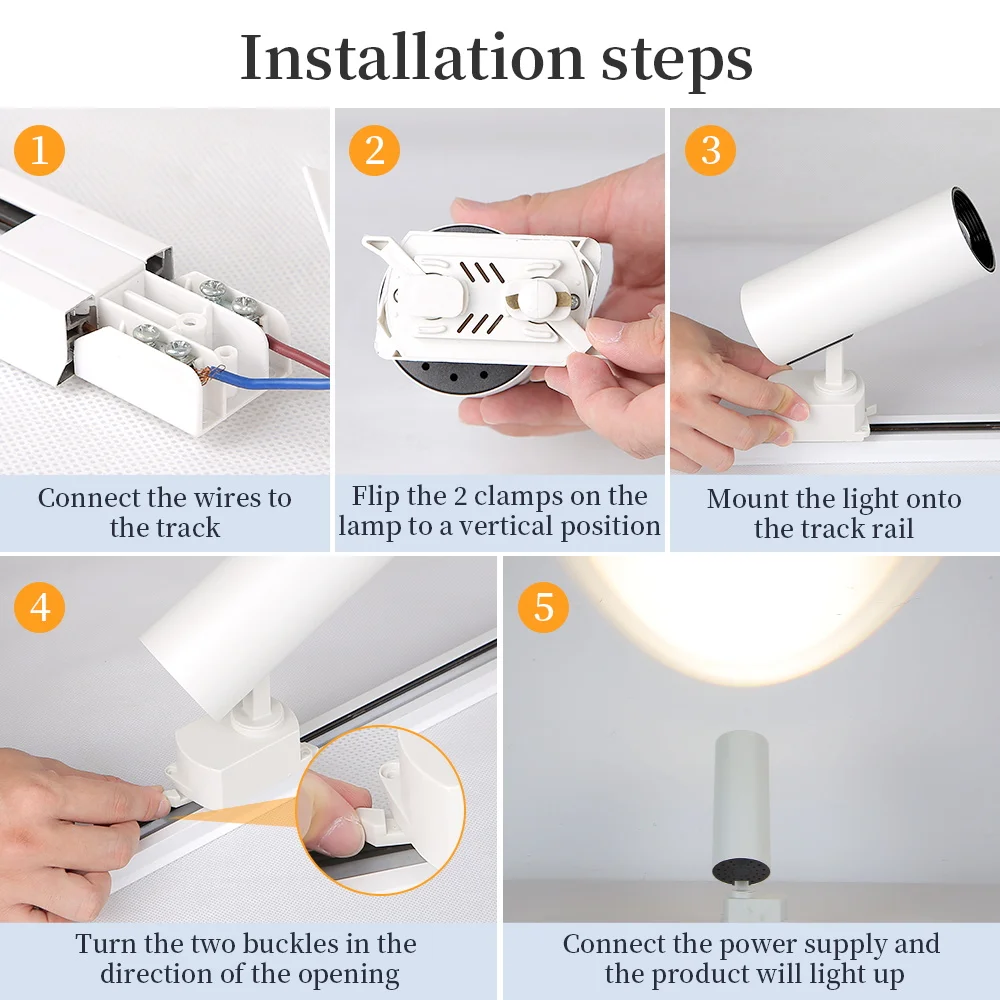 Installation steps

1
Connect the wires to the track

2
Flip the 2 clamps on the lamp to a vertical position

3
Mount the light onto the track rail

4
Turn the two buckles in the direction of the opening

5
Connect the power supply and the product will light up