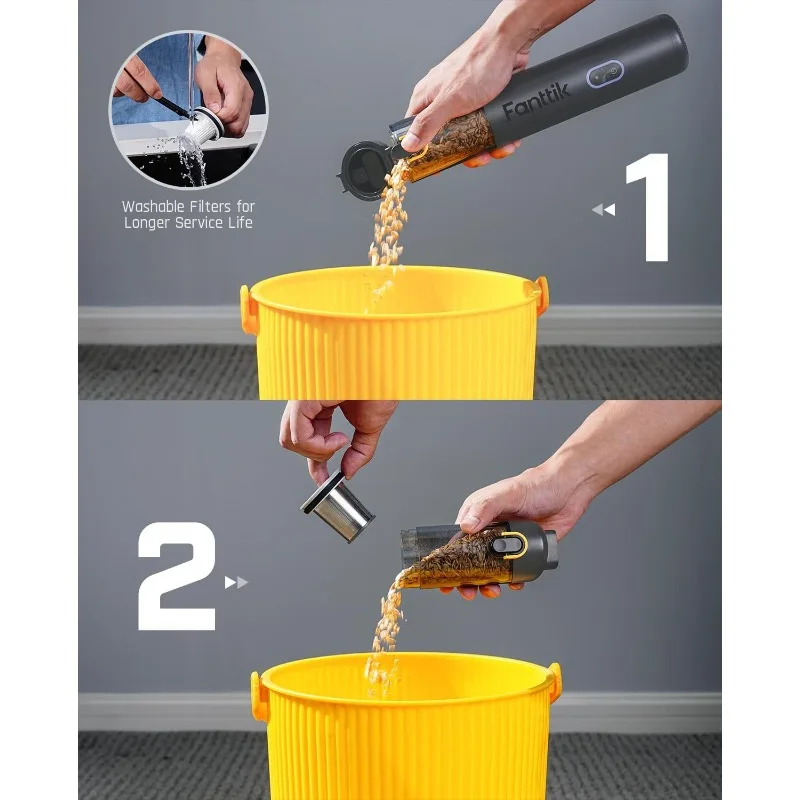 Washable Filters for Longer Service Life

Fanttik

1

2