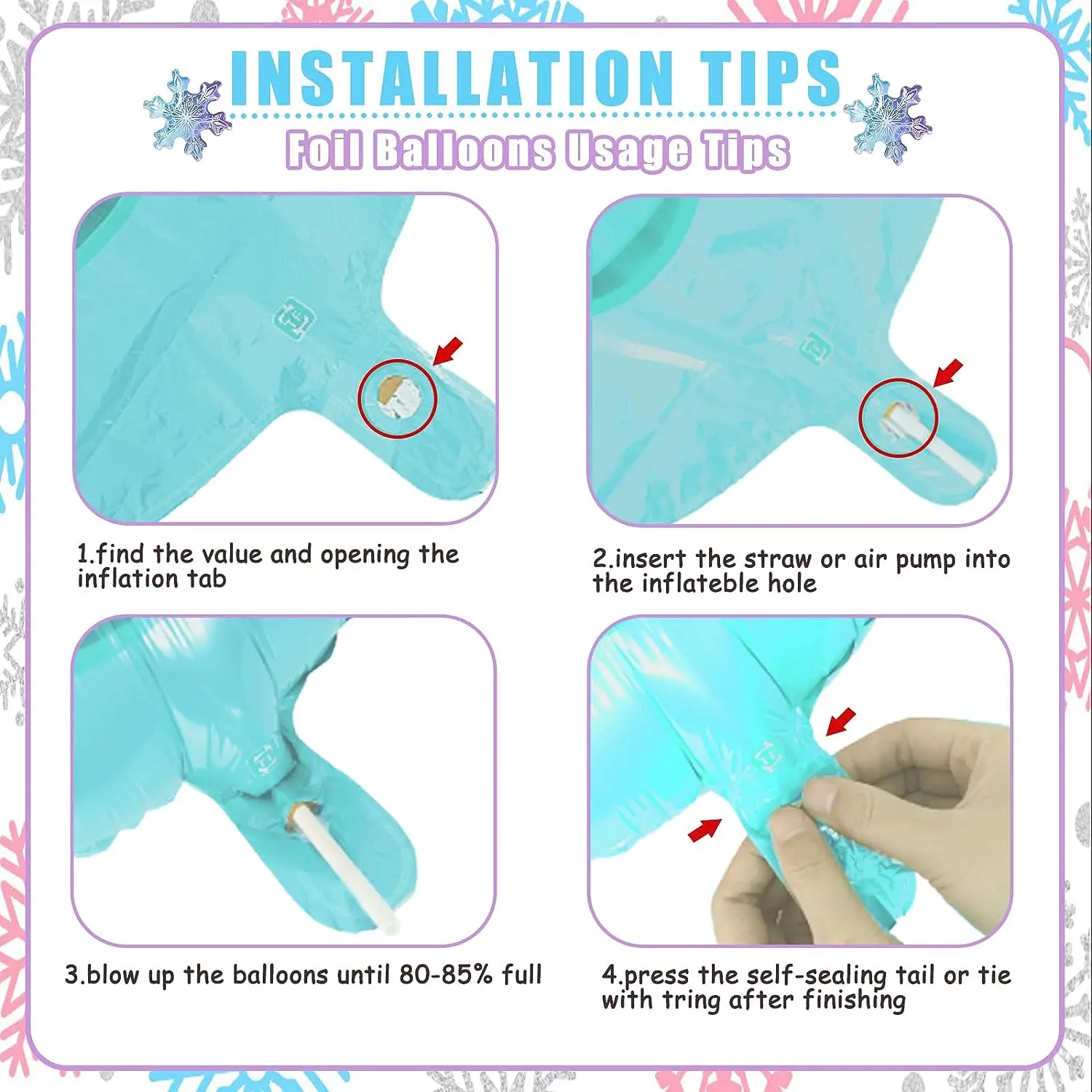 INSTALLATION TIPS

Foil Balloons Usage Tips

1.find the value and opening the inflation tab

2.insert the straw or air pump into the inflateble hole

3.blow up the balloons until 80-85% full

4.press the self-sealing tail or tie with tring after finishing