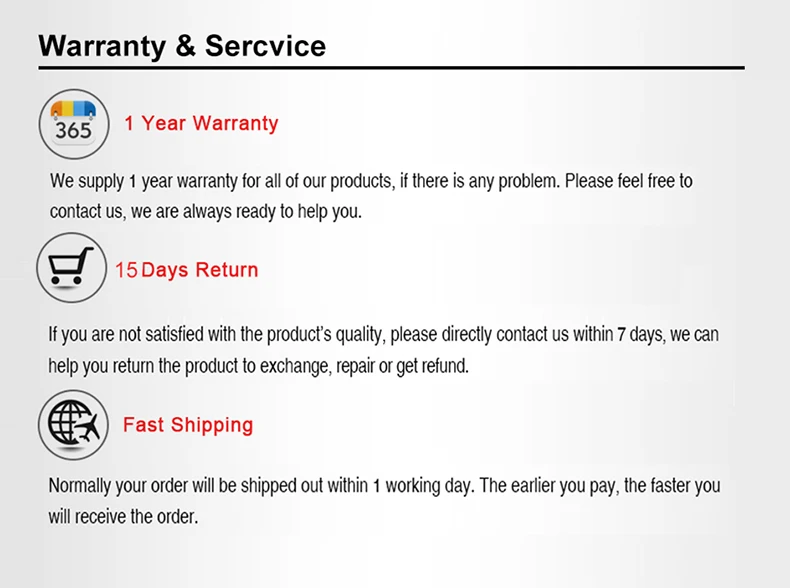 Warranty & Sercvice

365

1 Year Warranty

We supply 1 year warranty for all of our products, if there is any problem. Please feel free to contact us, we are always ready to help you.

15 Days Return

If you are not satisfied with the product's quality, please directly contact us within 7 days, we can help you return the product to exchange, repair or get refund.

Fast Shipping

Normally your order will be shipped out within 1 working day. The earlier you pay, the faster you will receive the order.