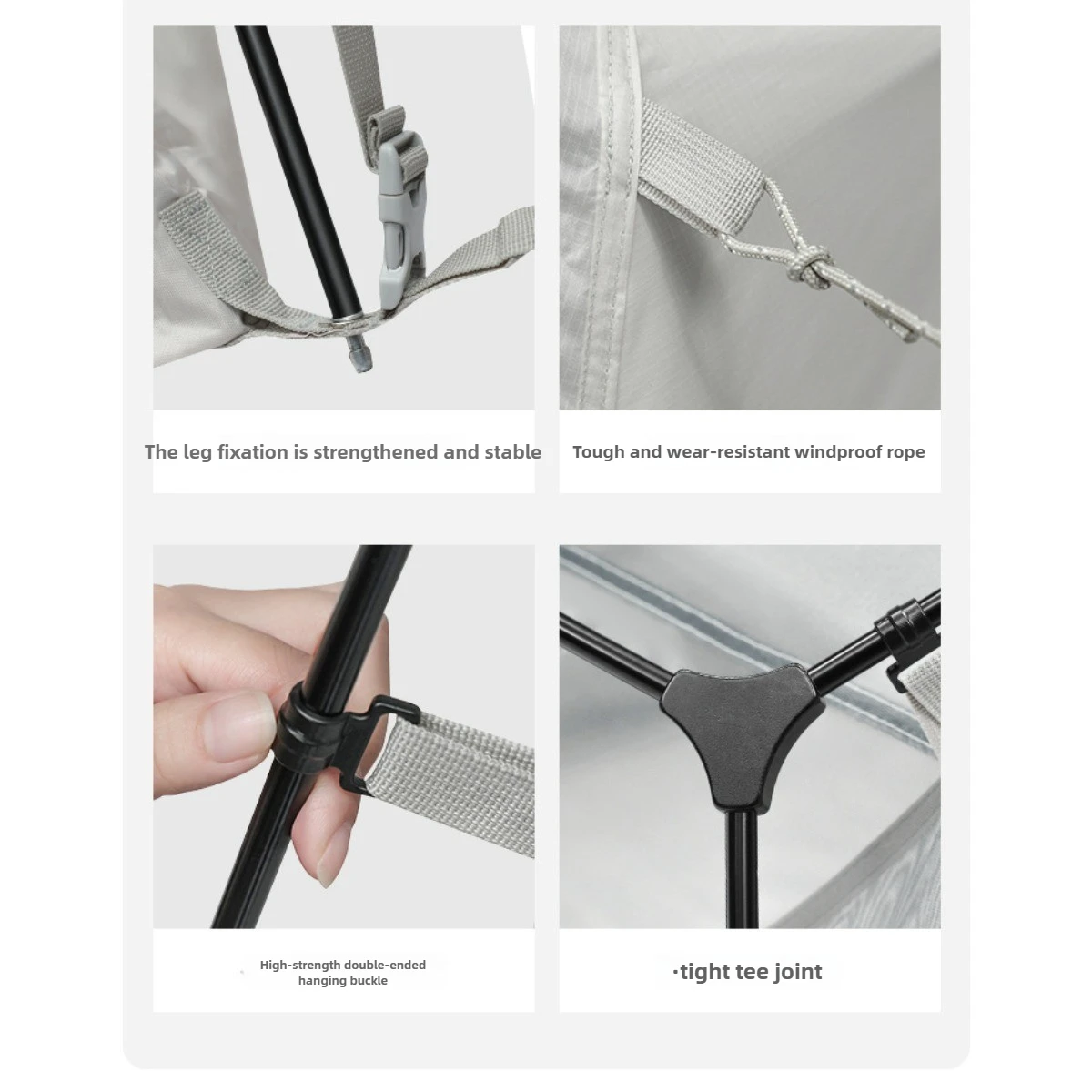 The leg fixation is strengthened and stable

Tough and wear-resistant windproof rope

High-strength double-ended hanging buckle

·tight tee joint