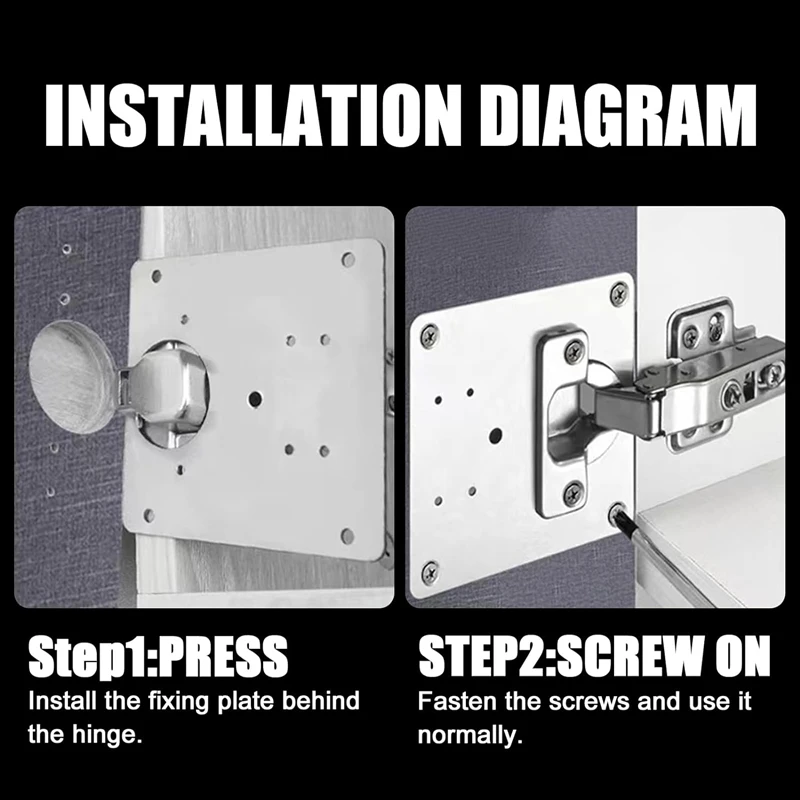 INSTALLATION DIAGRAM

Step1:PRESS
Install the fixing plate behind the hinge.

STEP2:SCREW ON
Fasten the screws and use it normally.