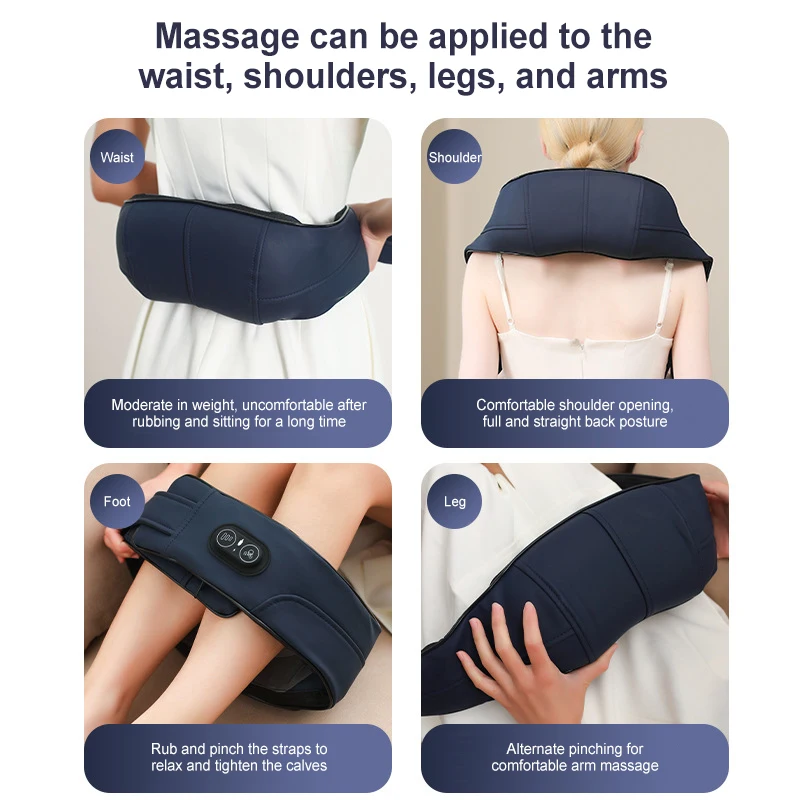 Massage can be applied to the waist, shoulders, legs, and arms

Waist

Moderate in weight, uncomfortable after rubbing and sitting for a long time

Shoulder

Comfortable shoulder opening, full and straight back posture

Foot

Rub and pinch the straps to relax and tighten the calves

Leg

Alternate pinching for comfortable arm massage