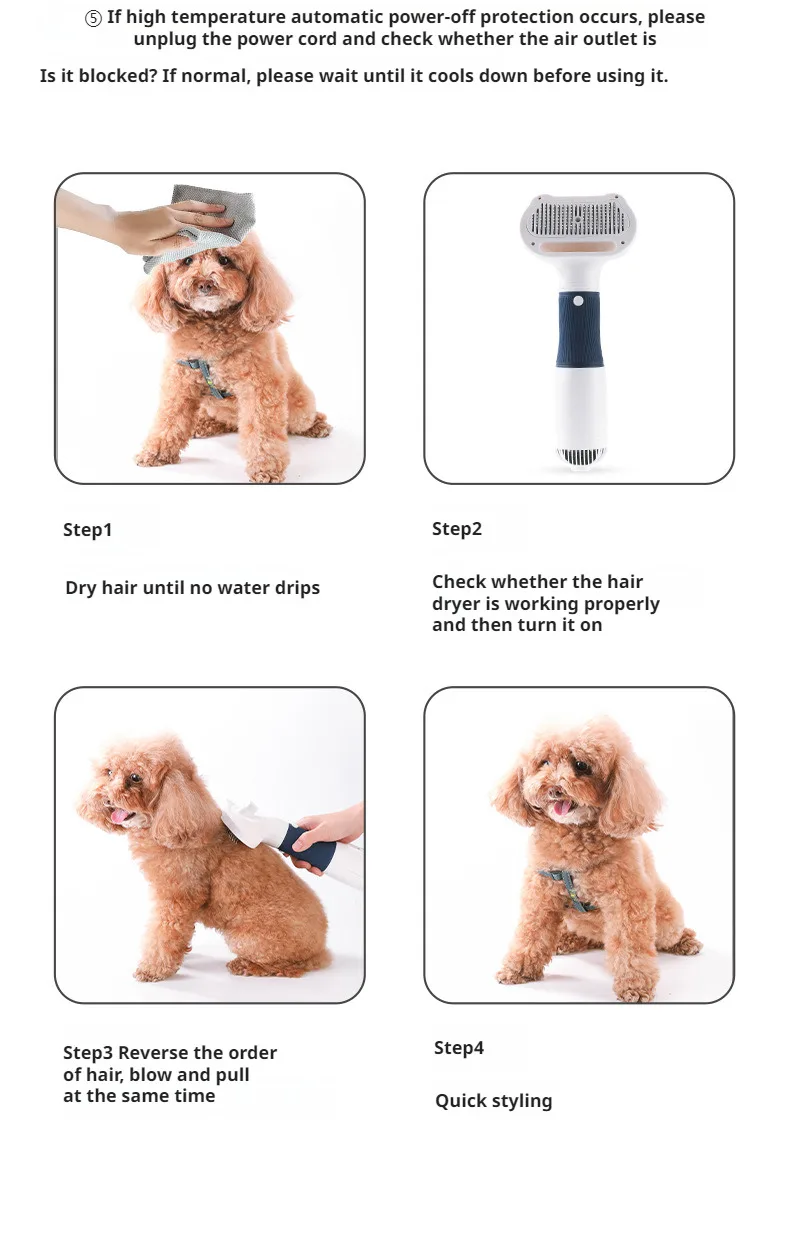 ⑤ If high temperature automatic power-off protection occurs, please unplug the power cord and check whether the air outlet is

Is it blocked? If normal, please wait until it cools down before using it.

Step1

Dry hair until no water drips

Step2

Check whether the hair dryer is working properly and then turn it on

Step3 Reverse the order of hair, blow and pull at the same time

Step4

Quick styling