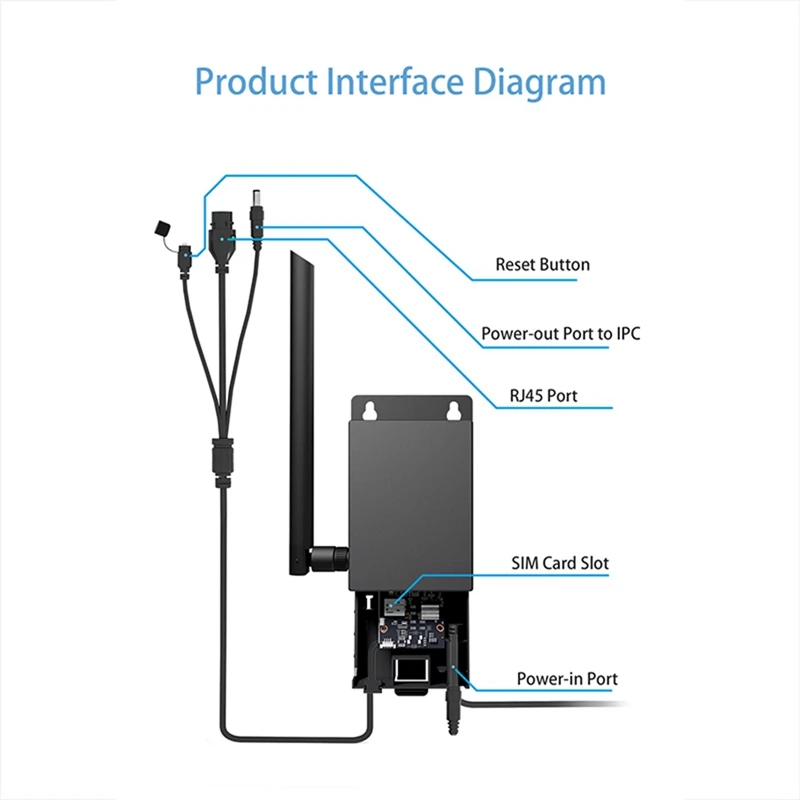 Product Interface Diagram

Reset Button

Power-out Port to IPC

RJ45 Port

SIM Card Slot

Power-in Port