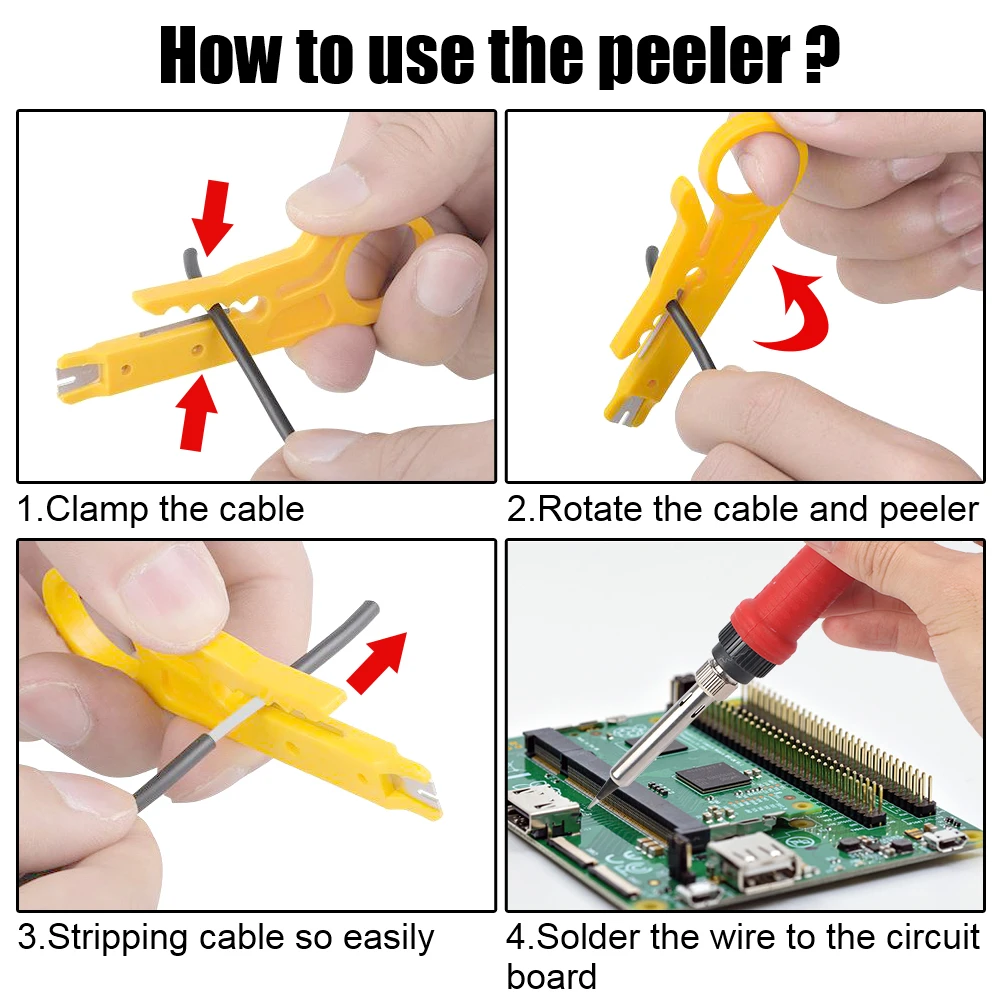 How to use the peeler ?

1.Clamp the cable

2.Rotate the cable and peeler

3.Stripping cable so easily

4.Solder the wire to the circuit board